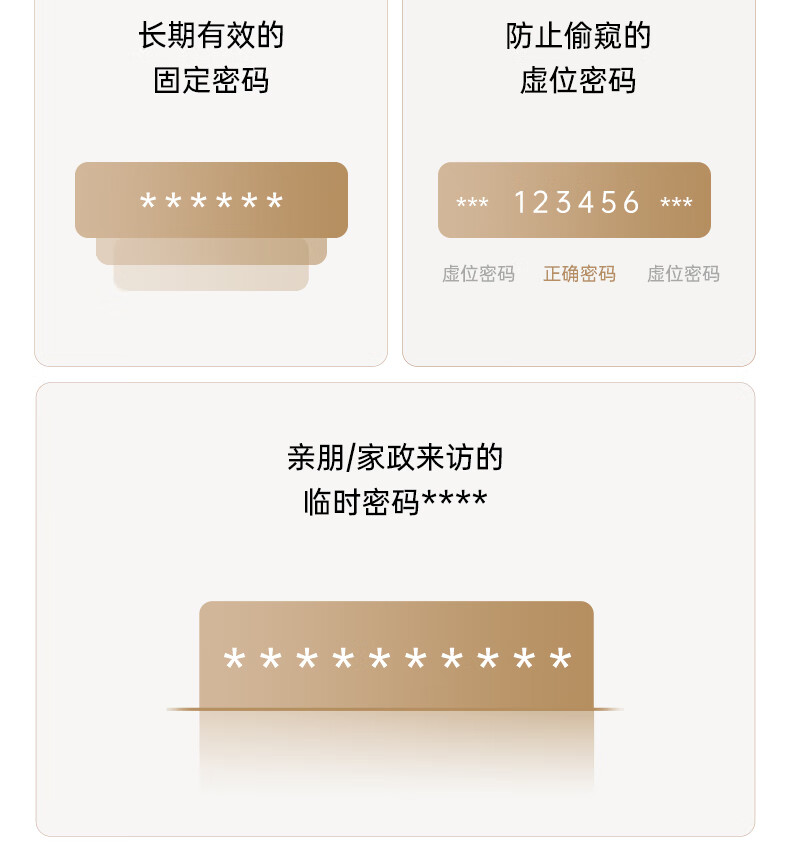 长期有效的
固定密码

******

防止偷窥的
虚位密码

*** 123456 ***

虚位密码 正确密码 虚位密码

亲朋/家政来访的
临时密码****

**********