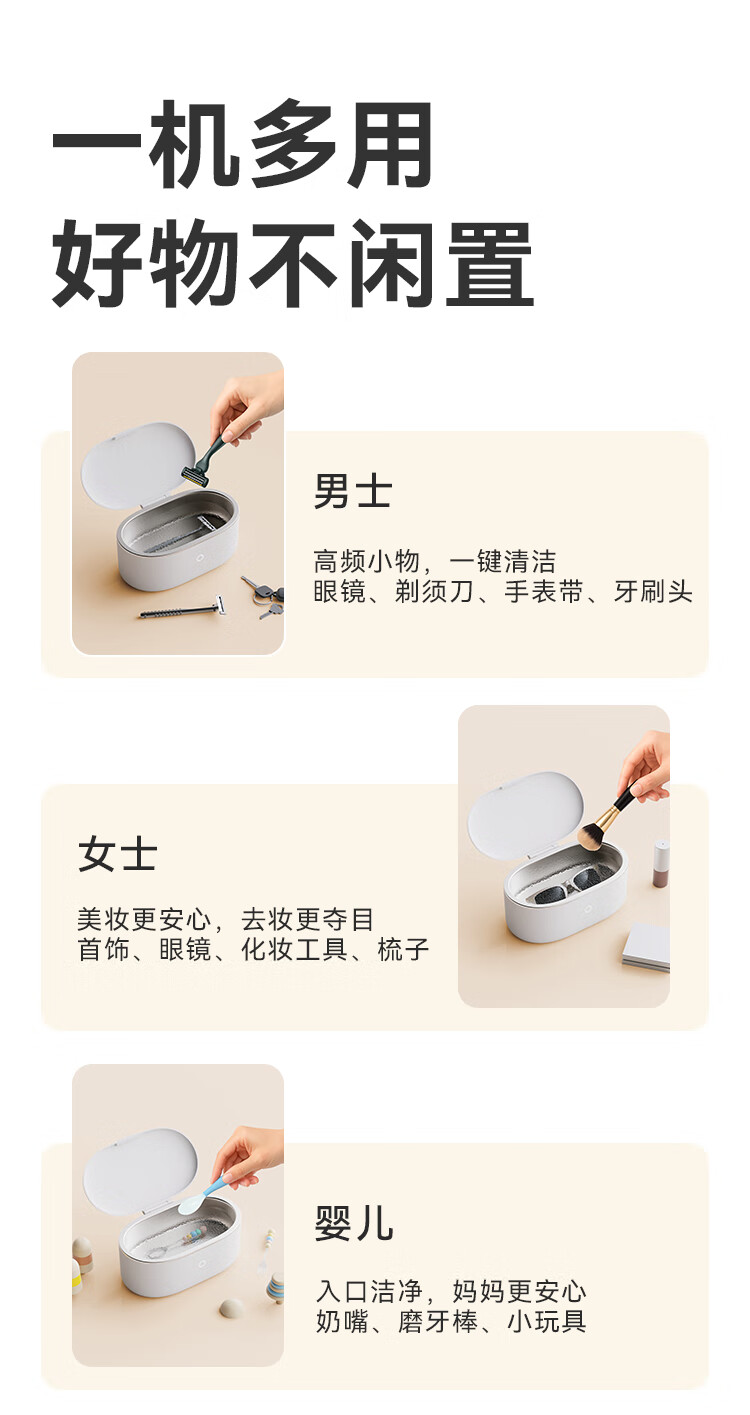 一机多用
好物不闲置

男士

高频小物，一键清洁
眼镜、剃须刀、手表带、牙刷头

女士

美妆更安心，去妆更夺目
首饰、眼镜、化妆工具、梳子

婴儿

入口洁净，妈妈更安心
奶嘴、磨牙棒、小玩具