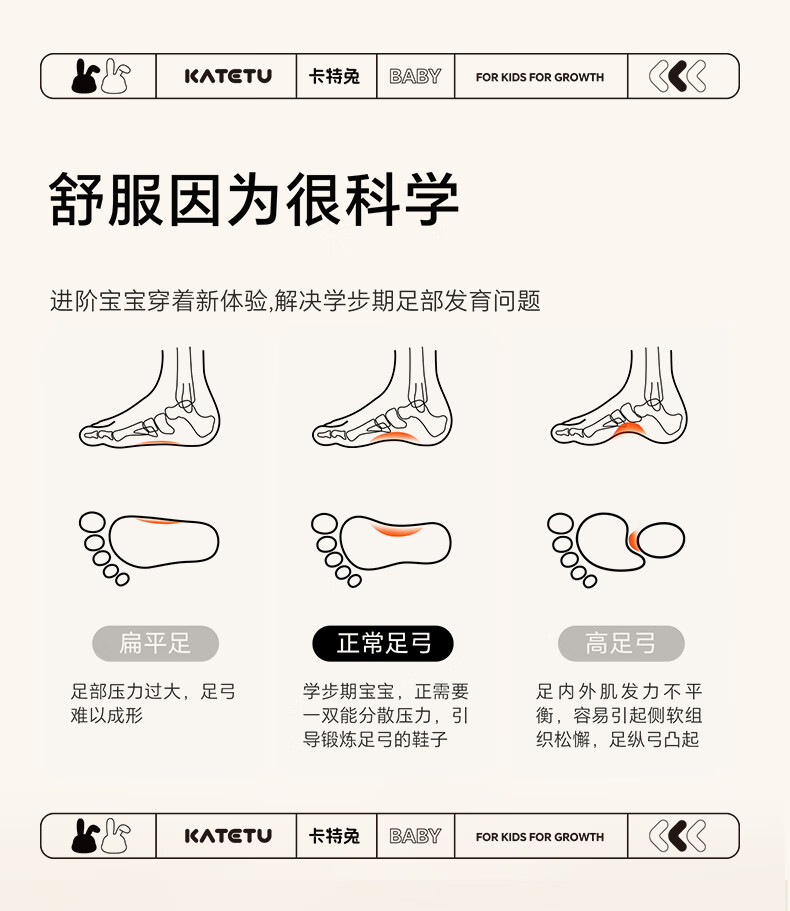 KATETU 卡特兔 BABY FOR KIDS FOR GROWTH

舒服因为很科学

进阶宝宝穿着新体验,解决学步期足部发育问题

扁平足

足部压力过大，足弓难以成形

正常足弓

学步期宝宝，正需要一双能分散压力，引导锻炼足弓的鞋子

高足弓

足内外肌发力不平衡，容易引起侧软组织松懈，足纵弓凸起

KATETU 卡特兔 BABY FOR KIDS FOR GROWTH