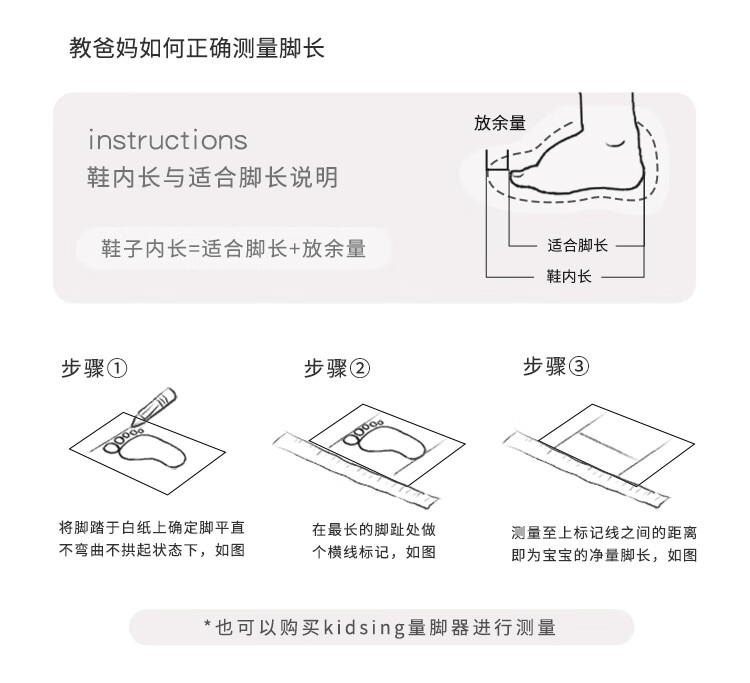 教爸妈如何正确测量脚长

instructions
鞋内长与适合脚长说明

鞋子内长=适合脚长+放余量

放余量

适合脚长

鞋内长

步骤①

将脚踏于白纸上确定脚平直不弯曲不拱起状态下，如图

步骤②

在最长的脚趾处做个横线标记，如图

步骤③

测量至上标记线之间的距离即为宝宝的净量脚长，如图

*也可以购买kidsing量脚器进行测量