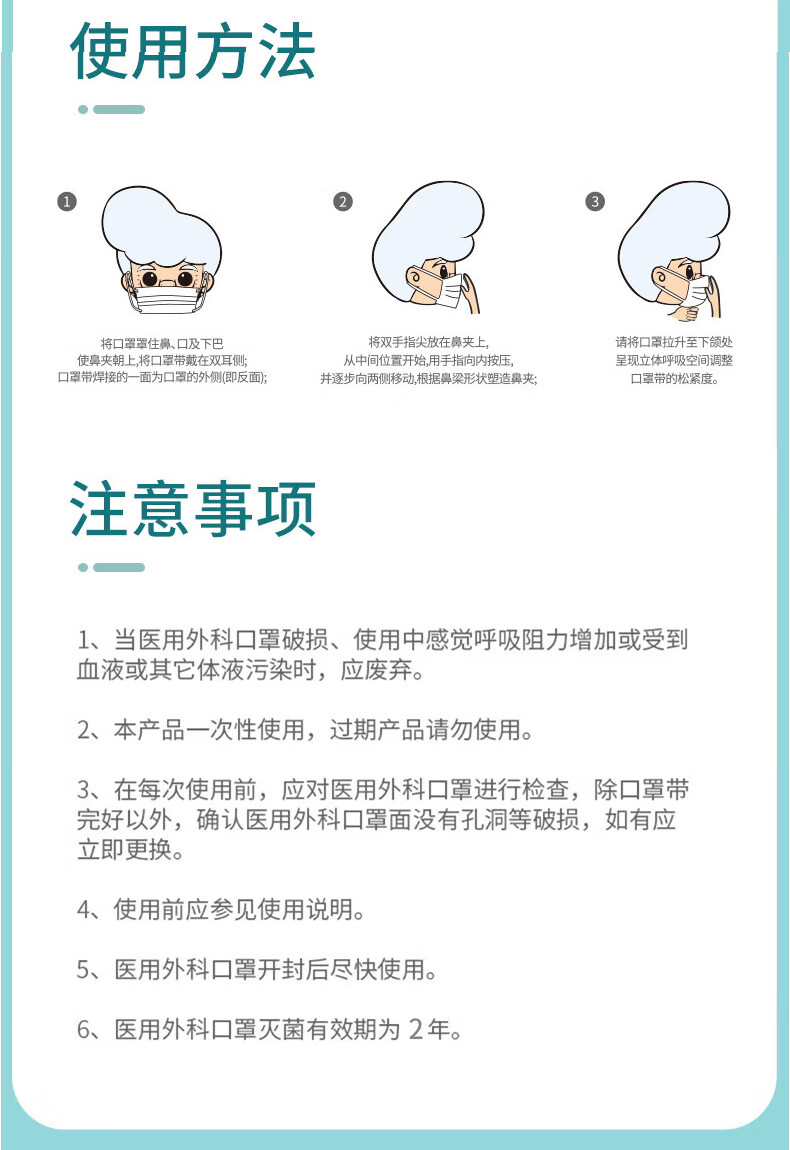 使用方法

1
将口罩罩住鼻、口及下巴
使鼻夹朝上,将口罩带戴在双耳侧;
口罩带焊接的一面为口罩的外侧(即反面);

2
将双手指尖放在鼻夹上,
从中间位置开始,用手指向内按压,
并逐步向两侧移动,根据鼻梁形状塑造鼻夹;

3
请将口罩拉升至下颌处
呈现立体呼吸空间调整
口罩带的松紧度。

注意事项

1、当医用外科口罩破损、使用中感觉呼吸阻力增加或受到血液或其它体液污染时，应废弃。

2、本产品一次性使用，过期产品请勿使用。

3、在每次使用前，应对医用外科口罩进行检查，除口罩带完好以外，确认医用外科口罩面没有孔洞等破损，如有应立即更换。

4、使用前应参见使用说明。

5、医用外科口罩开封后尽快使用。

6、医用外科口罩灭菌有效期为 2年。