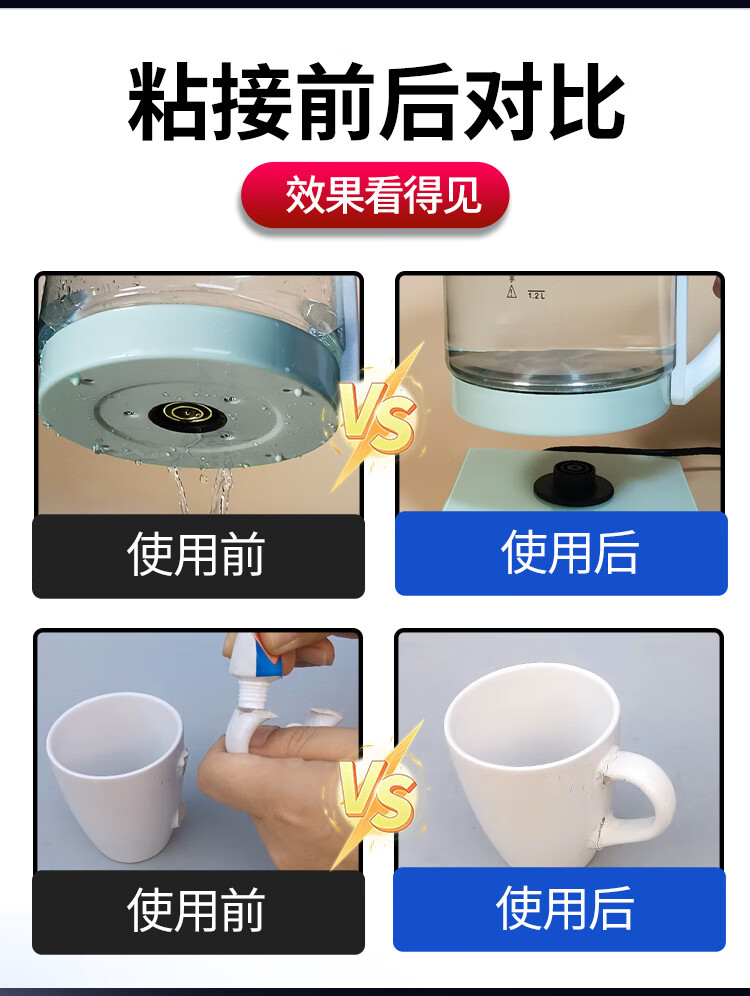 粘接前后对比

效果看得见

1.2L

VS

使用前

使用后

VS

使用前

使用后