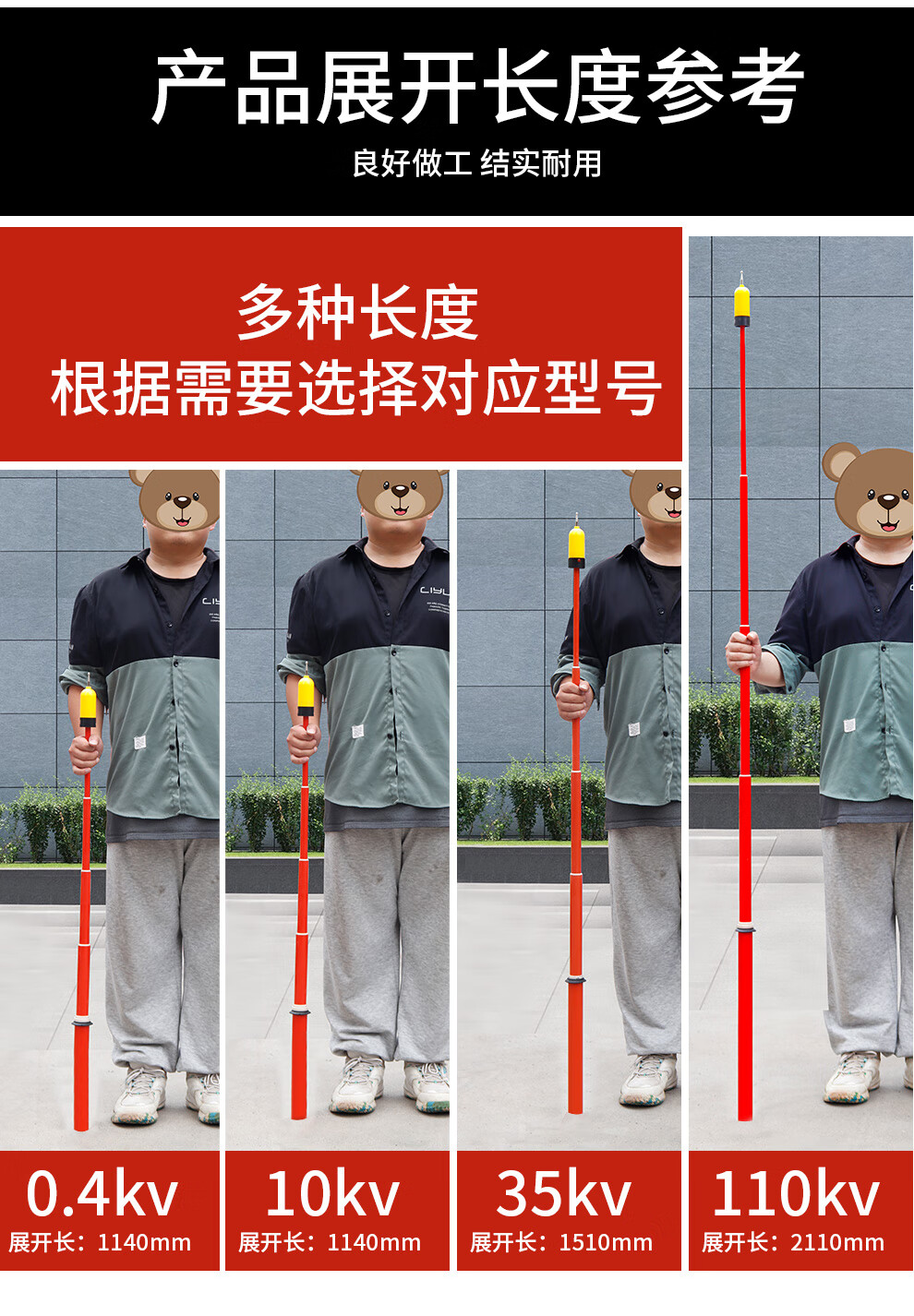 产品展开长度参考
良好做工 结实耐用

多种长度
根据需要选择对应型号

0.4kv
展开长：1140mm

10kv
展开长：1140mm

35kv
展开长：1510mm

110kv
展开长：2110mm