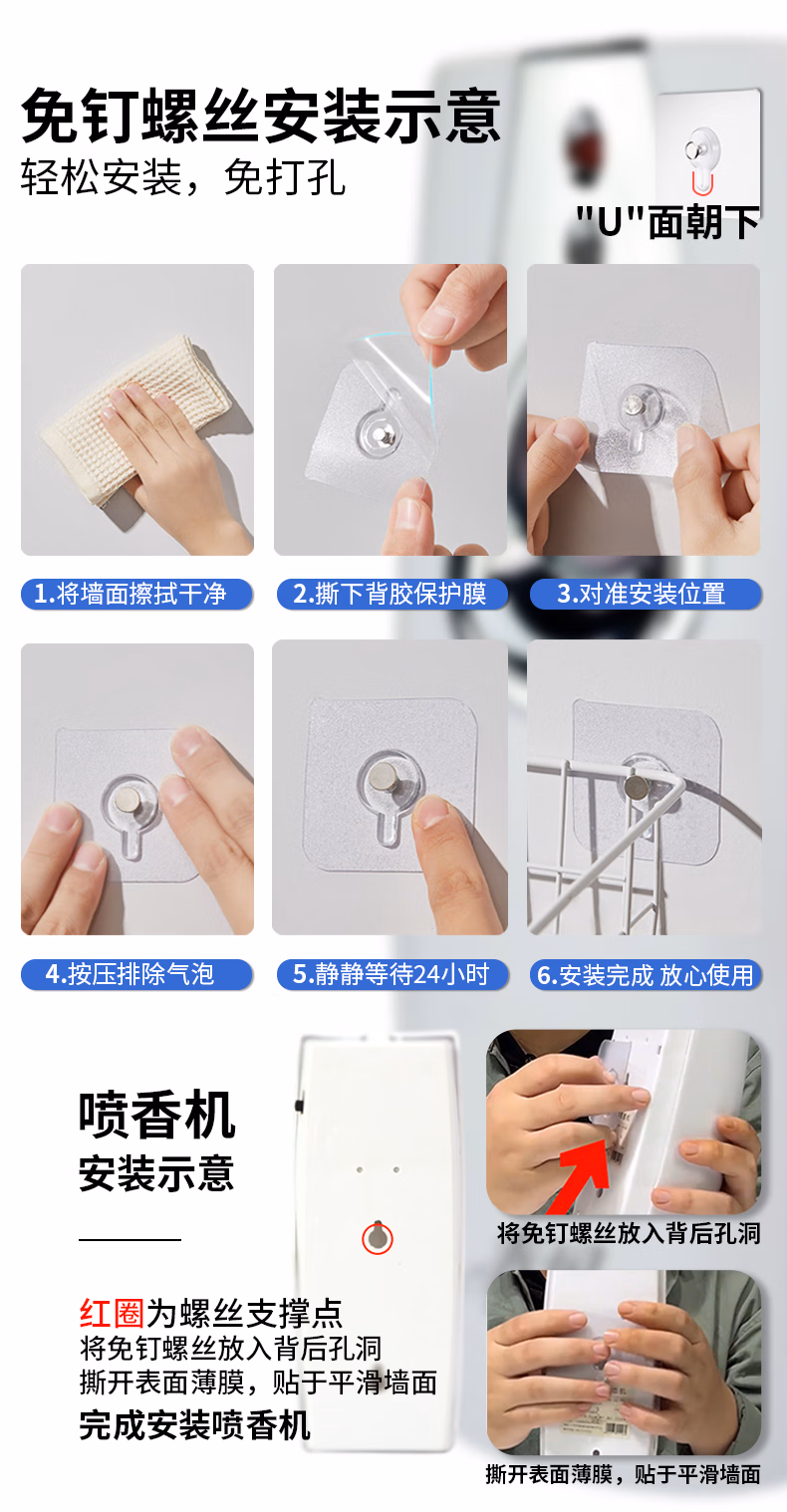 免钉螺丝安装示意
轻松安装，免打孔

"U"面朝下

1.将墙面擦拭干净

2.撕下背胶保护膜

3.对准安装位置

4.按压排除气泡

5.静静等待24小时

6.安装完成 放心使用

喷香机
安装示意

红圈为螺丝支撑点
将免钉螺丝放入背后孔洞
撕开表面薄膜，贴于平滑墙面
完成安装喷香机

将免钉螺丝放入背后孔洞

撕开表面薄膜，贴于平滑墙面