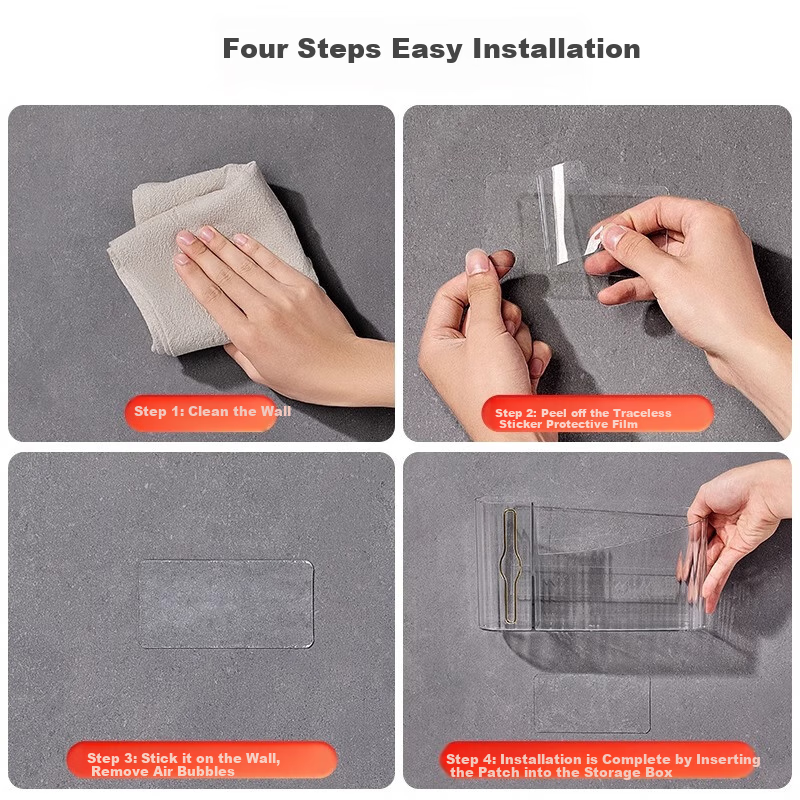 Four Steps Easy Installation

Step 1: Clean the Wall

Step 2: Peel off the Traceless Sticker Protective Film

Step 3: Stick it on the Wall, Remove Air Bubbles

Step 4: Installation is Complete by Inserting the Patch into the Storage Box