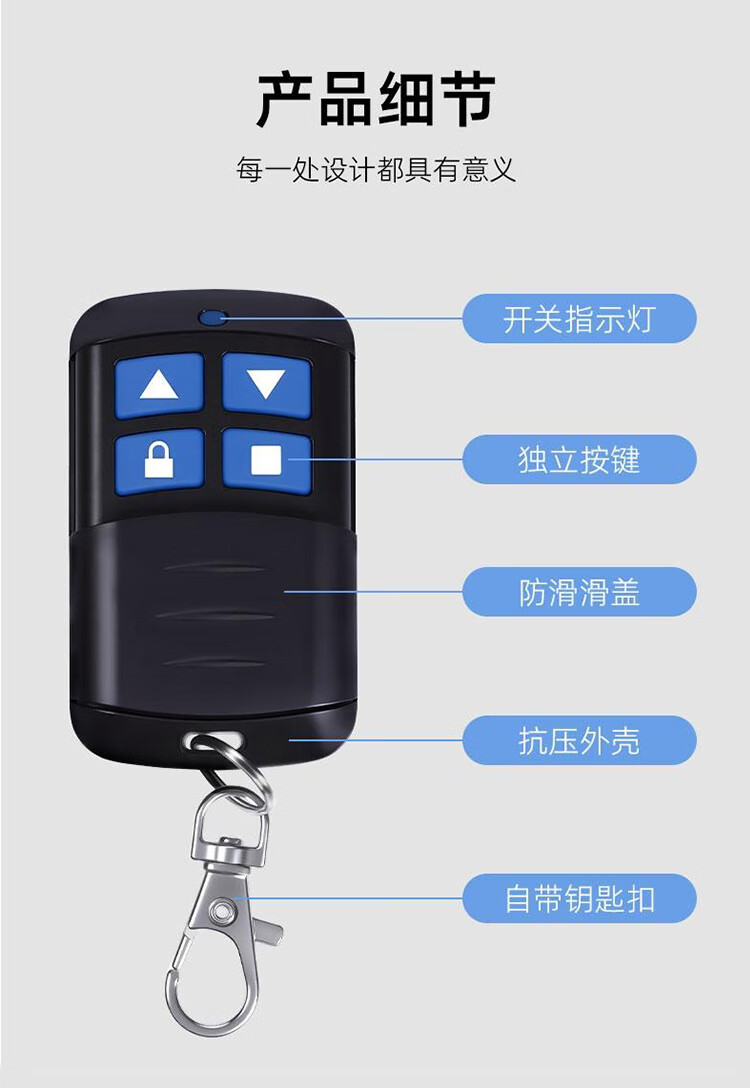 产品细节

每一处设计都具有意义

开关指示灯

独立按键

防滑滑盖

抗压外壳

自带钥匙扣