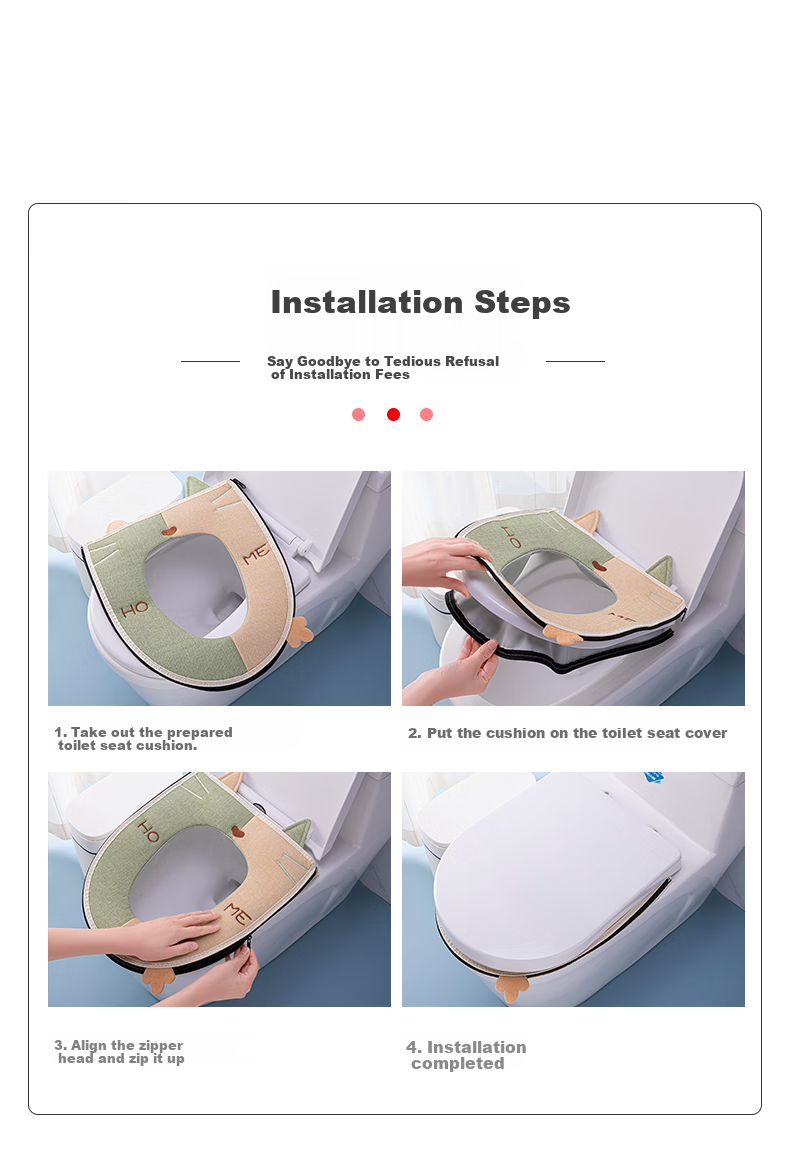 Installation Steps

Say Goodbye to Tedious Refusal of Installation Fees

HO ME

1. Take out the prepared toilet seat cushion.

HO

2. Put the cushion on the toilet seat cover

HO ME

3. Align the zipper head and zip it up

4. Installation completed