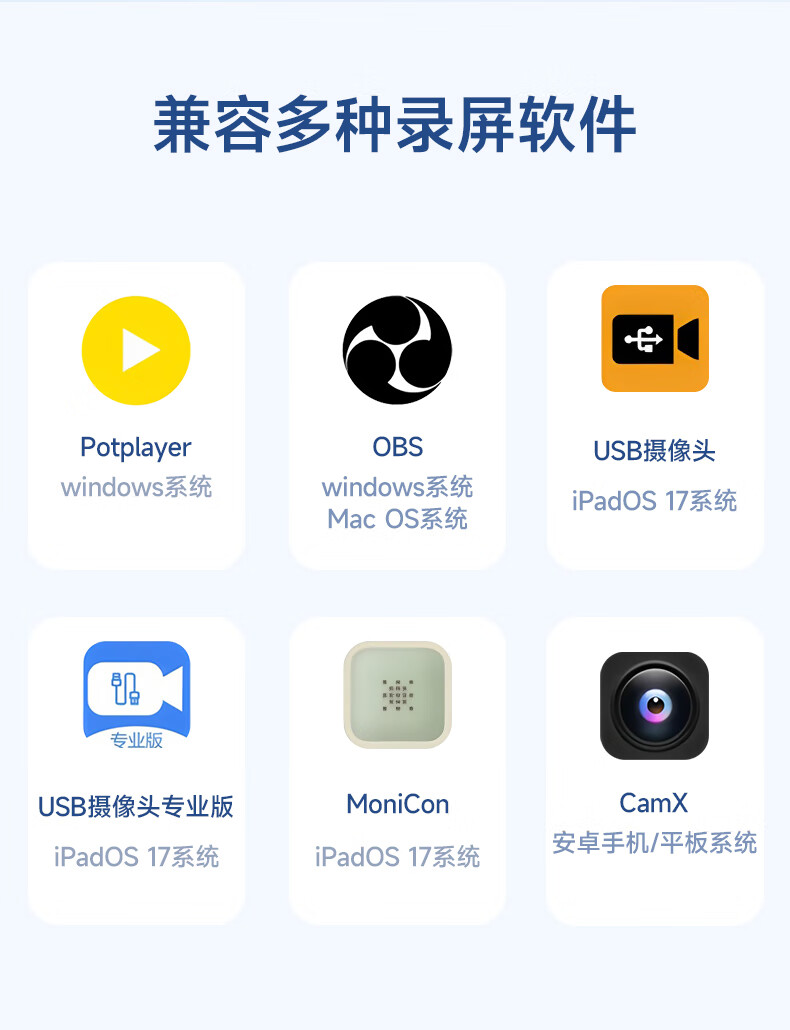 兼容多种录屏软件

Potplayer
windows系统

OBS
windows系统
Mac OS系统

USB摄像头
iPadOS 17系统

专业版

USB摄像头专业版
iPadOS 17系统

MoniCon
iPadOS 17系统

CamX
安卓手机/平板系统