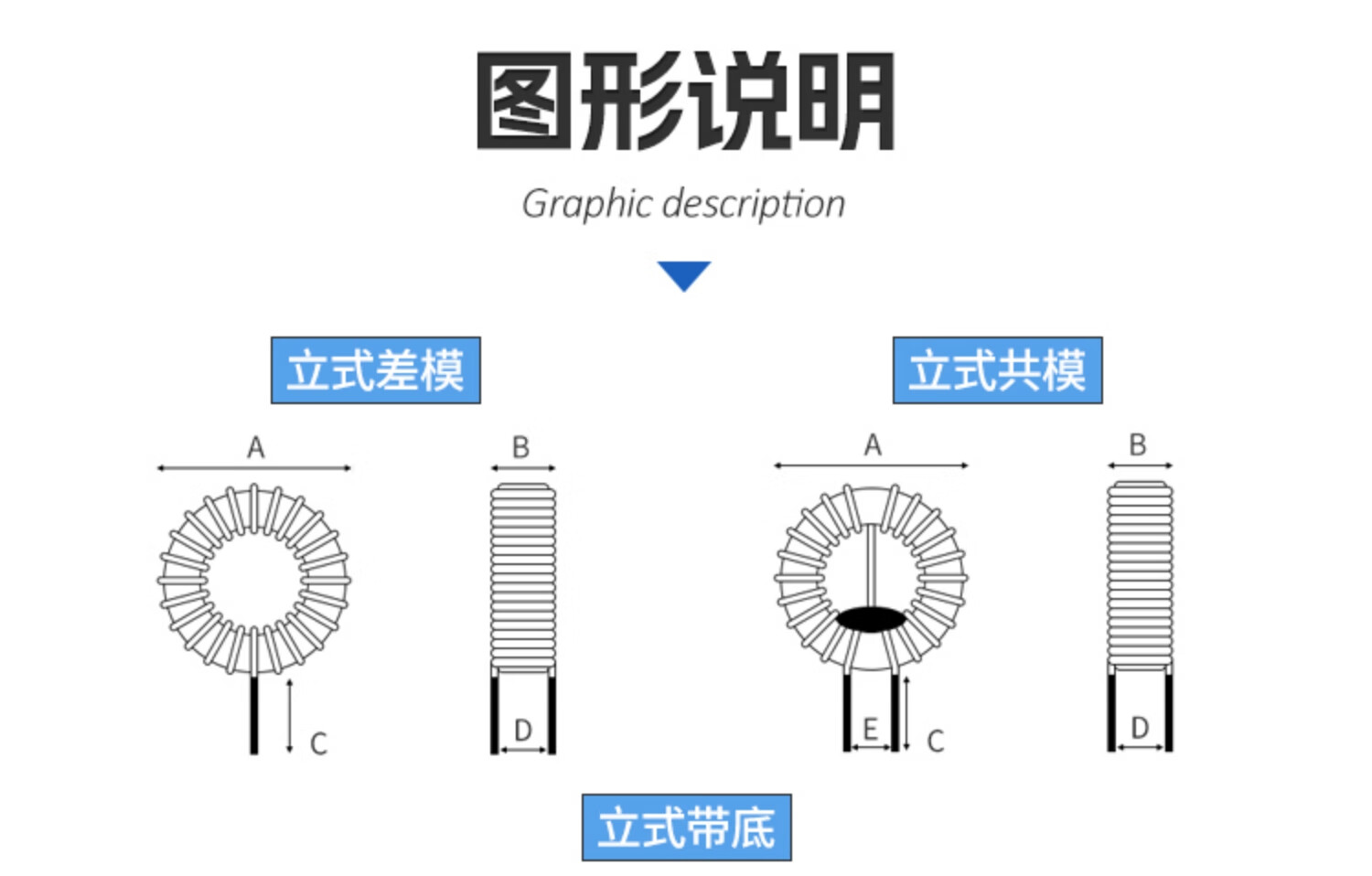 图形说明

Graphic description

立式差模

A

B

C

D

立式共模

A

B

E

C

D

立式带底