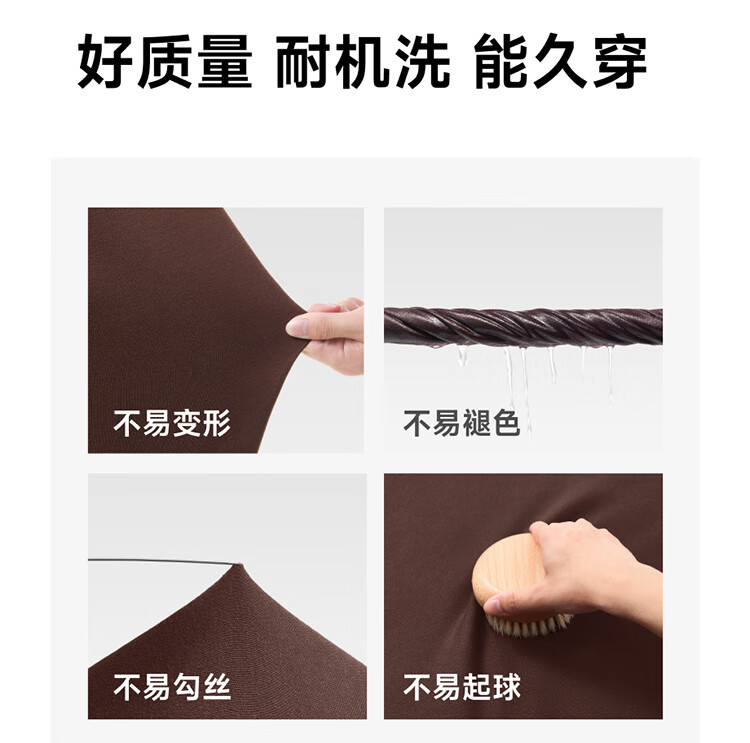 好质量 耐机洗 能久穿

不易变形

不易褪色

不易勾丝

不易起球