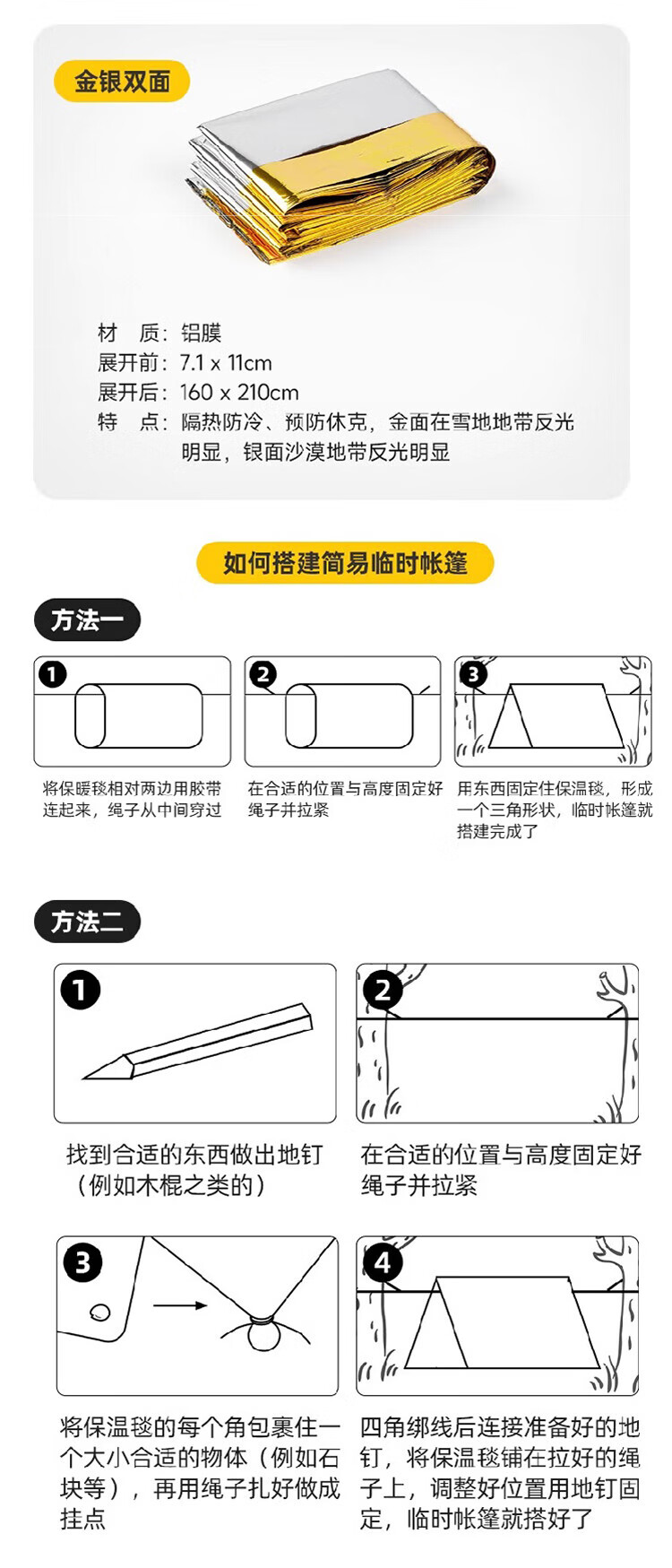 金银双面

材　质：铝膜
展开前：7.1 x 11cm
展开后：160 x 210cm
特　点：隔热防冷、预防休克，金面在雪地地带反光明显，银面沙漠地带反光明显

如何搭建简易临时帐篷

方法一

1
将保暖毯相对两边用胶带连起来，绳子从中间穿过

2
在合适的位置与高度固定好绳子并拉紧

3
用东西固定住保温毯，形成一个三角形状，临时帐篷就搭建完成了

方法二

1
找到合适的东西做出地钉（例如木棍之类的）

2
在合适的位置与高度固定好绳子并拉紧

3
将保温毯的每个角包裹住一个大小合适的物体（例如石块等），再用绳子扎好做成挂点

4
四角绑线后连接准备好的地钉，将保温毯铺在拉好的绳子上，调整好位置用地钉固定，临时帐篷就搭好了