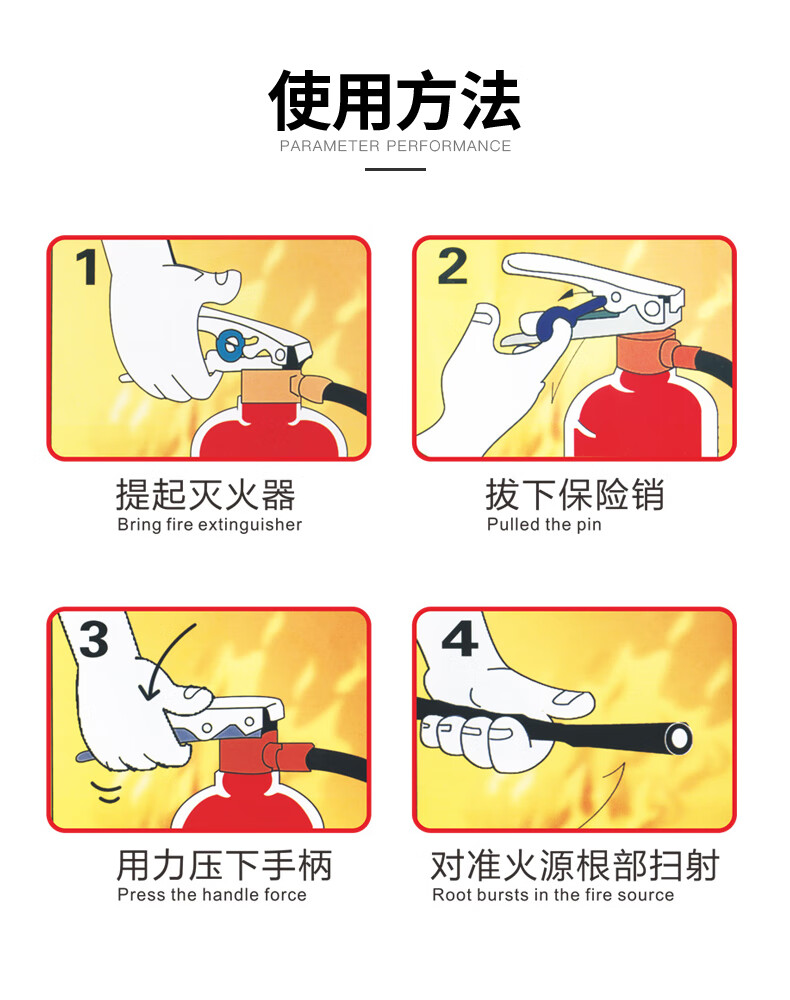 使用方法
PARAMETER PERFORMANCE

1

提起灭火器
Bring fire extinguisher

2

拔下保险销
Pulled the pin

3

用力压下手柄
Press the handle force

4

对准火源根部扫射
Root bursts in the fire source