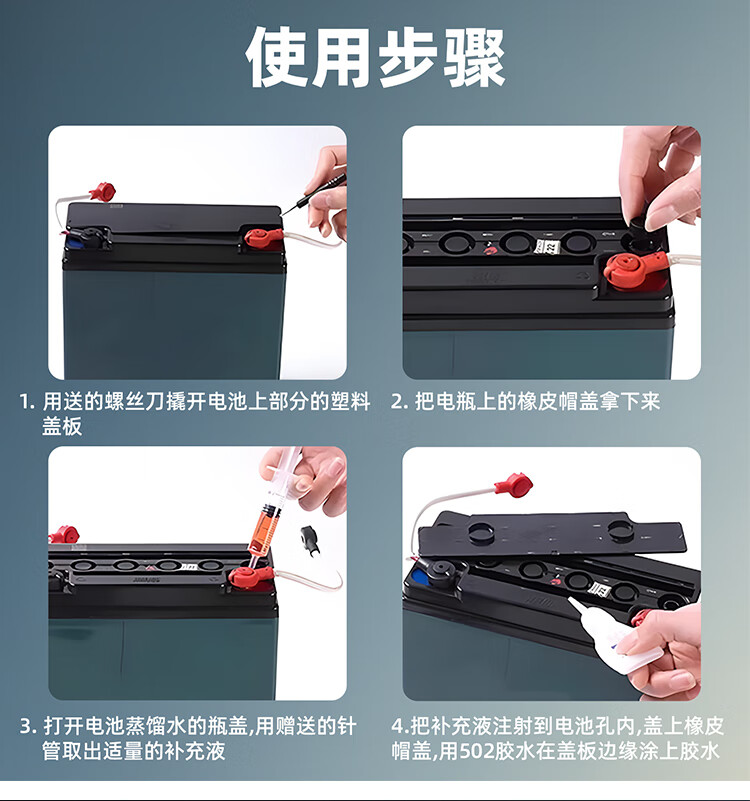 使用步骤

1. 用送的螺丝刀撬开电池上部分的塑料盖板

2. 把电瓶上的橡皮帽盖拿下来

3. 打开电池蒸馏水的瓶盖,用赠送的针管取出适量的补充液

4.把补充液注射到电池孔内,盖上橡皮帽盖,用502胶水在盖板边缘涂上胶水