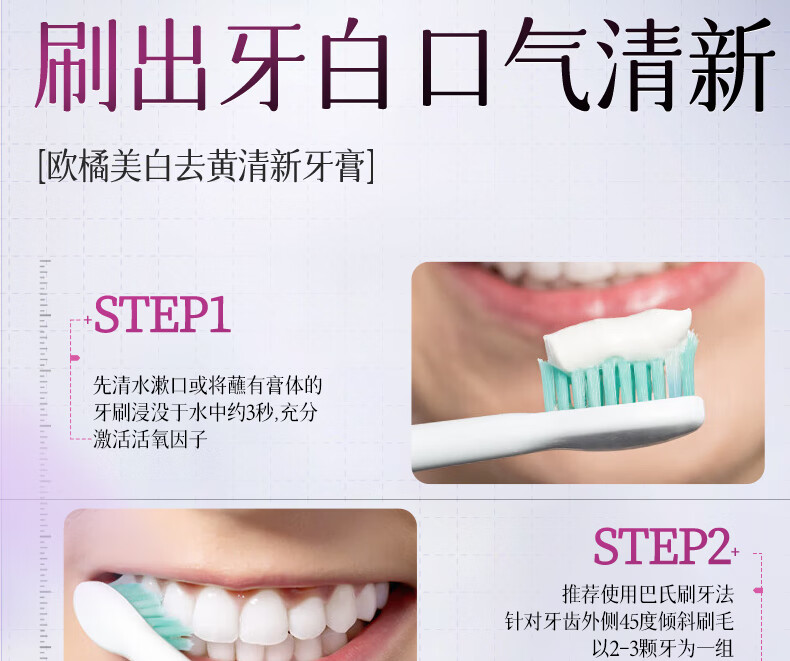 刷出牙白口气清新

[欧橘美白去黄清新牙膏]

STEP1

先清水漱口或将蘸有膏体的牙刷浸没于水中约3秒,充分激活活氧因子

STEP2

推荐使用巴氏刷牙法
针对牙齿外侧45度倾斜刷毛
以2-3颗牙为一组