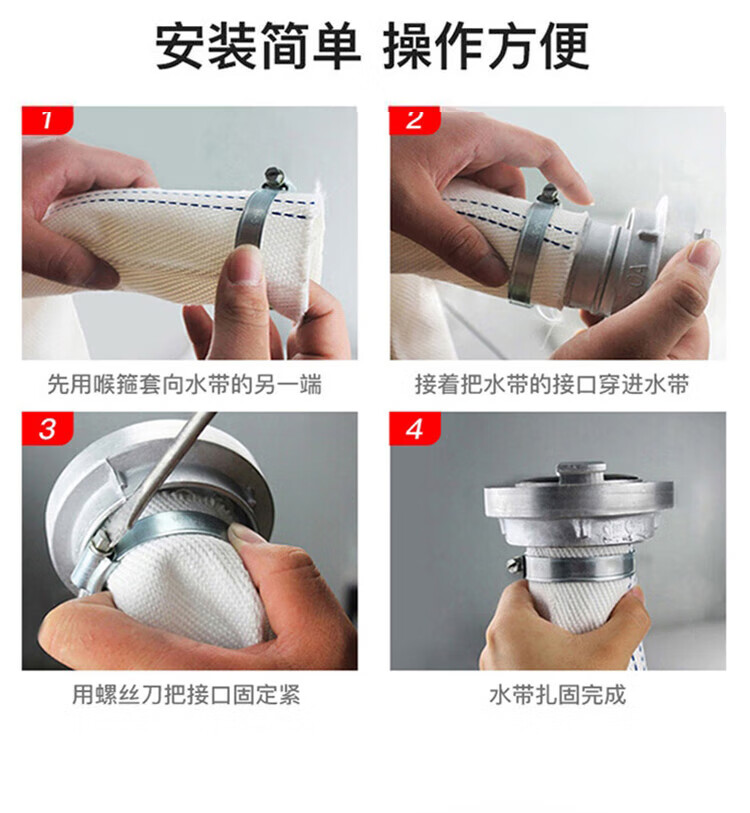 安装简单 操作方便

1

先用喉箍套向水带的另一端

2

接着把水带的接口穿进水带

3

用螺丝刀把接口固定紧

4

水带扎固完成