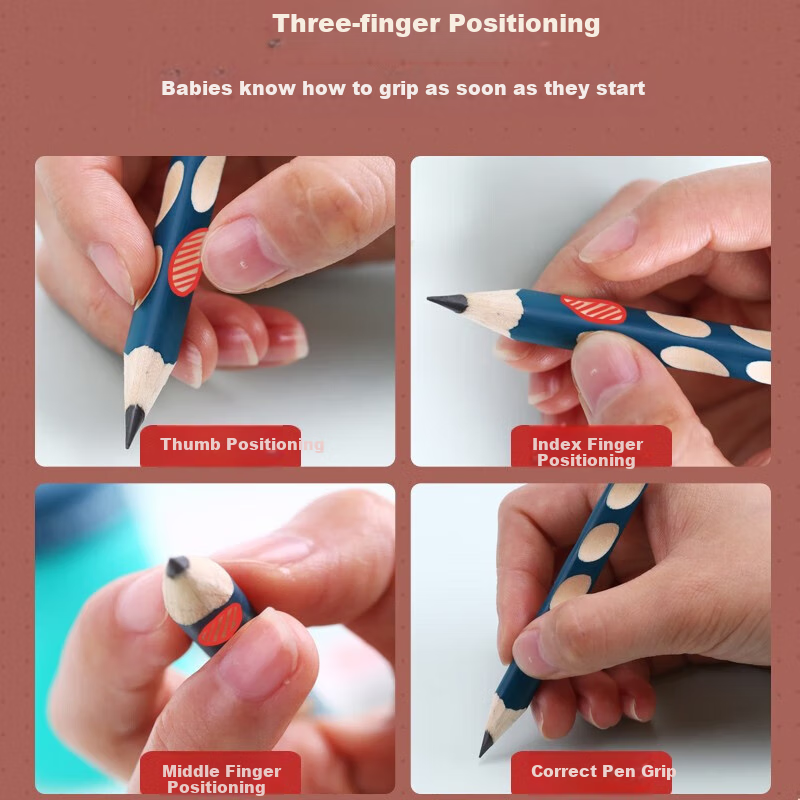 Three-finger Positioning

Babies know how to grip as soon as they start

Thumb Positioning

Index Finger Positioning

Middle Finger Positioning

Correct Pen Grip