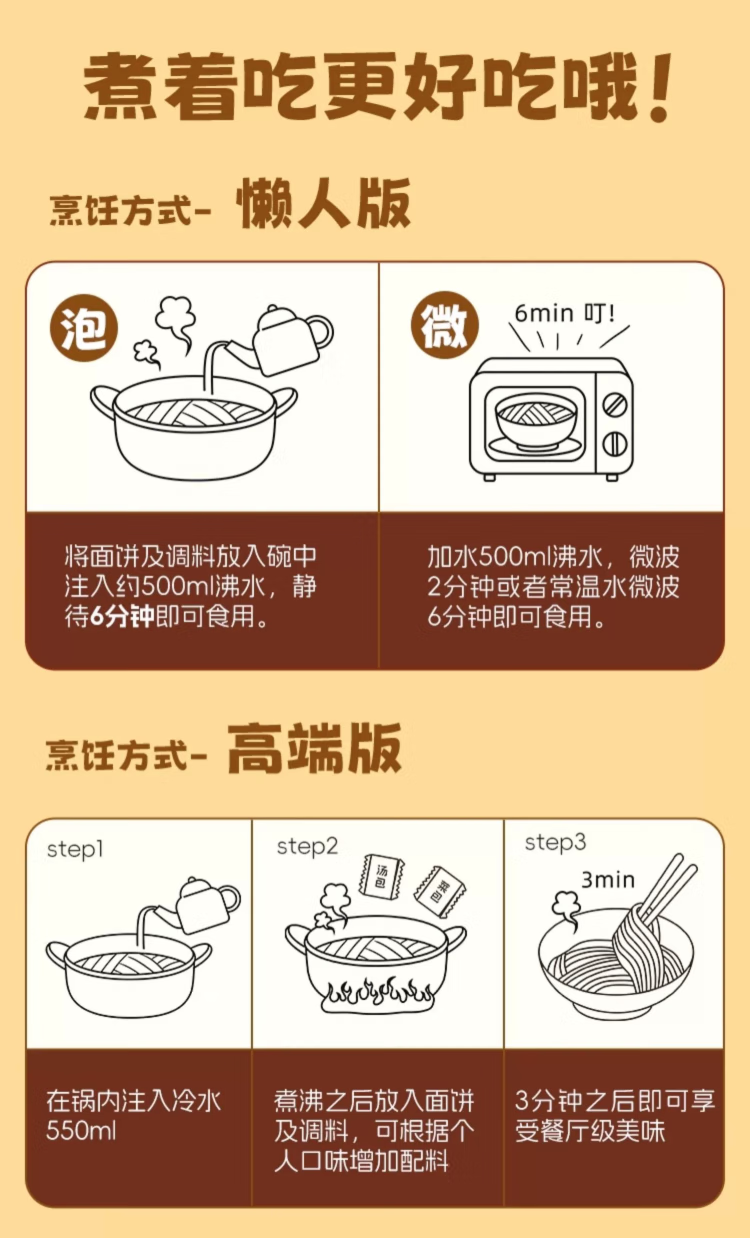 煮着吃更好吃哦！

烹饪方式- 懒人版

泡

将面饼及调料放入碗中注入约500ml沸水，静待6分钟即可食用。

微

6min 叮！

加水500ml沸水，微波2分钟或者常温水微波6分钟即可食用。

烹饪方式- 高端版

step1

在锅内注入冷水550ml

step2

汤包

菜包

煮沸之后放入面饼及调料，可根据个人口味增加配料

step3

3min

3分钟之后即可享受餐厅级美味