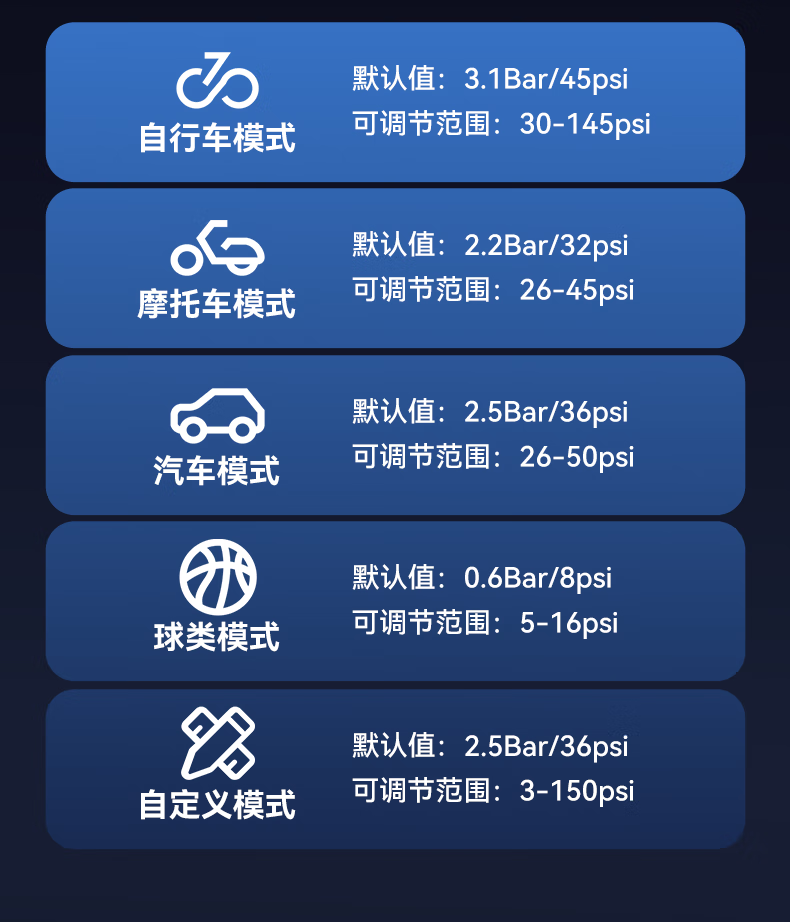 自行车模式

默认值：3.1Bar/45psi
可调节范围：30-145psi

摩托车模式

默认值：2.2Bar/32psi
可调节范围：26-45psi

汽车模式

默认值：2.5Bar/36psi
可调节范围：26-50psi

球类模式

默认值：0.6Bar/8psi
可调节范围：5-16psi

自定义模式

默认值：2.5Bar/36psi
可调节范围：3-150psi