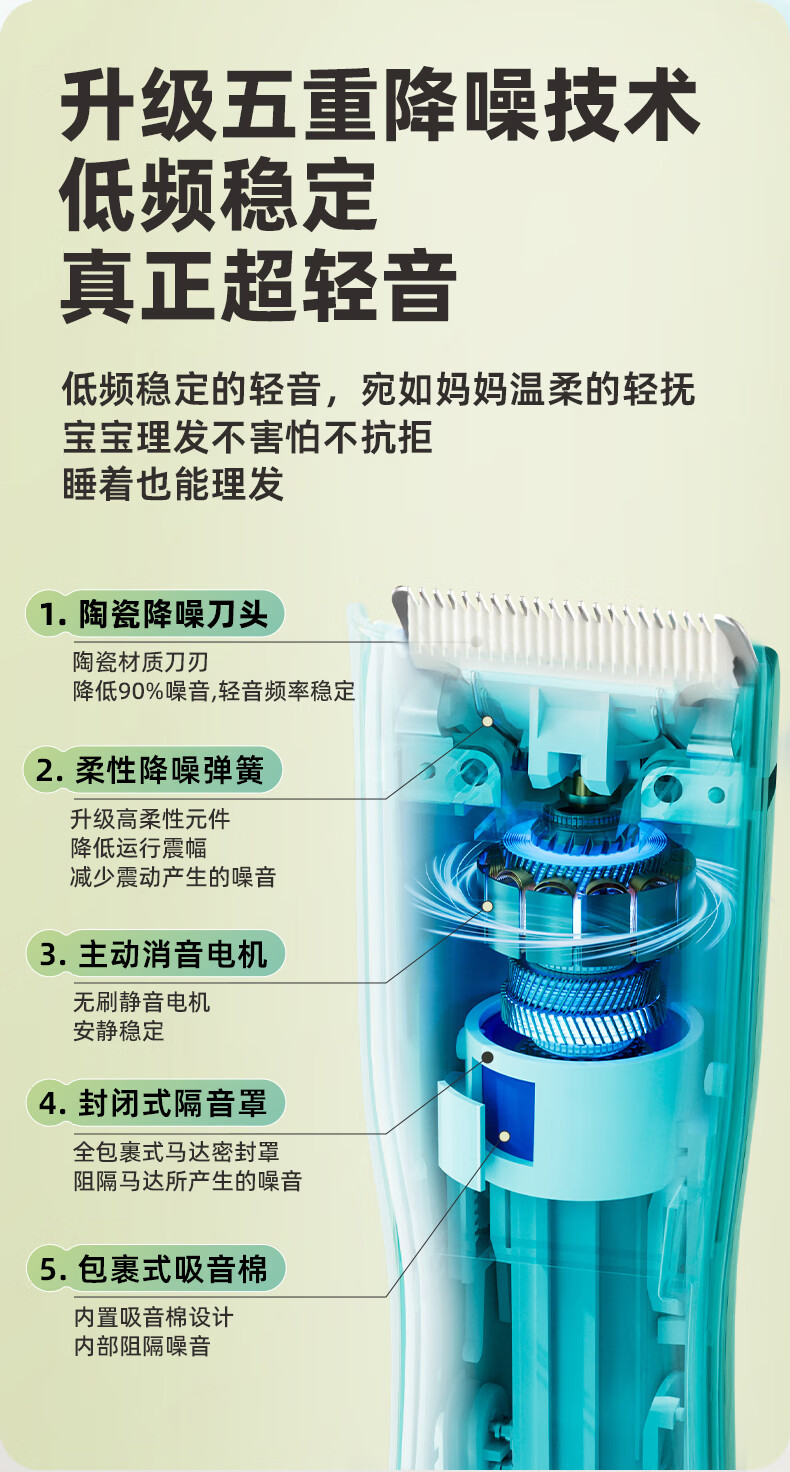 升级五重降噪技术
低频稳定
真正超轻音

低频稳定的轻音，宛如妈妈温柔的轻抚
宝宝理发不害怕不抗拒
睡着也能理发

1. 陶瓷降噪刀头
陶瓷材质刀刃
降低90%噪音,轻音频率稳定

2. 柔性降噪弹簧
升级高柔性元件
降低运行震幅
减少震动产生的噪音

3. 主动消音电机
无刷静音电机
安静稳定

4. 封闭式隔音罩
全包裹式马达密封罩
阻隔马达所产生的噪音

5. 包裹式吸音棉
内置吸音棉设计
内部阻隔噪音