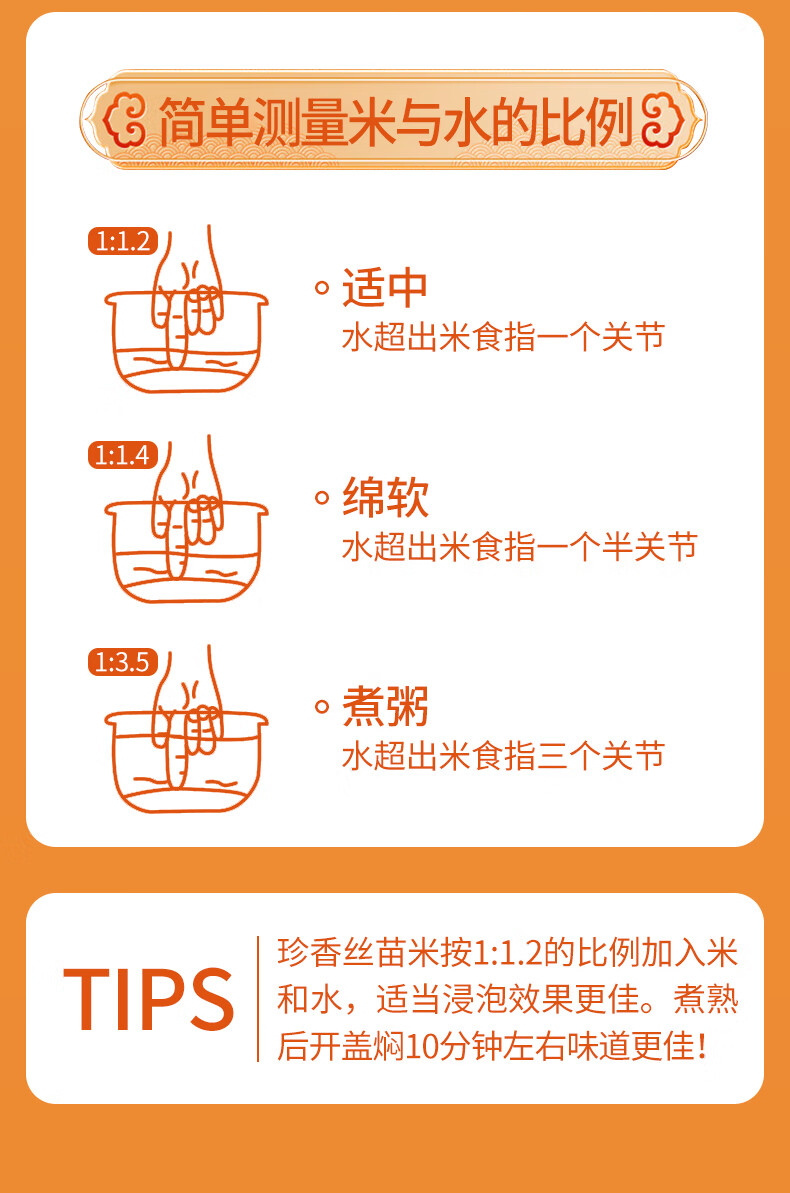 简单测量米与水的比例

1:1.2
适中
水超出米食指一个关节

1:1.4
绵软
水超出米食指一个半关节

1:3.5
煮粥
水超出米食指三个关节

TIPS
珍香丝苗米按1:1.2的比例加入米和水，适当浸泡效果更佳。煮熟后开盖焖10分钟左右味道更佳!