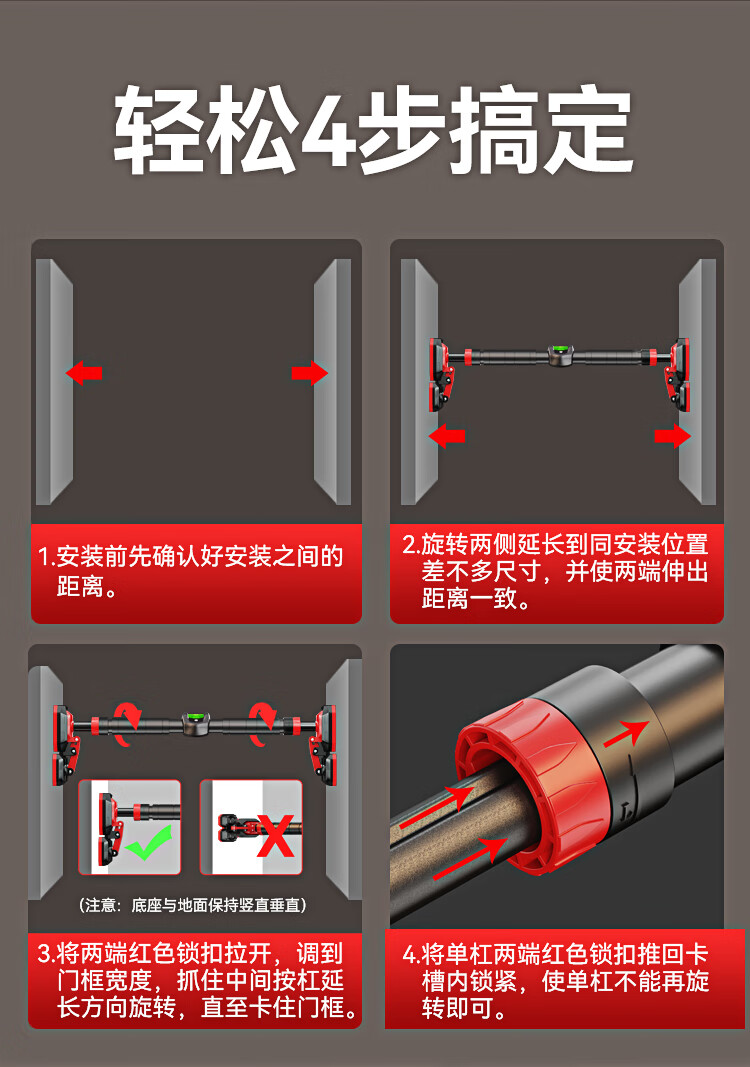 轻松4步搞定

1.安装前先确认好安装之间的距离。

2.旋转两侧延长到同安装位置差不多尺寸，并使两端伸出距离一致。

（注意：底座与地面保持竖直垂直）

3.将两端红色锁扣拉开，调到门框宽度，抓住中间按杠延长方向旋转，直至卡住门框。

4.将单杠两端红色锁扣推回卡槽内锁紧，使单杠不能再旋转即可。