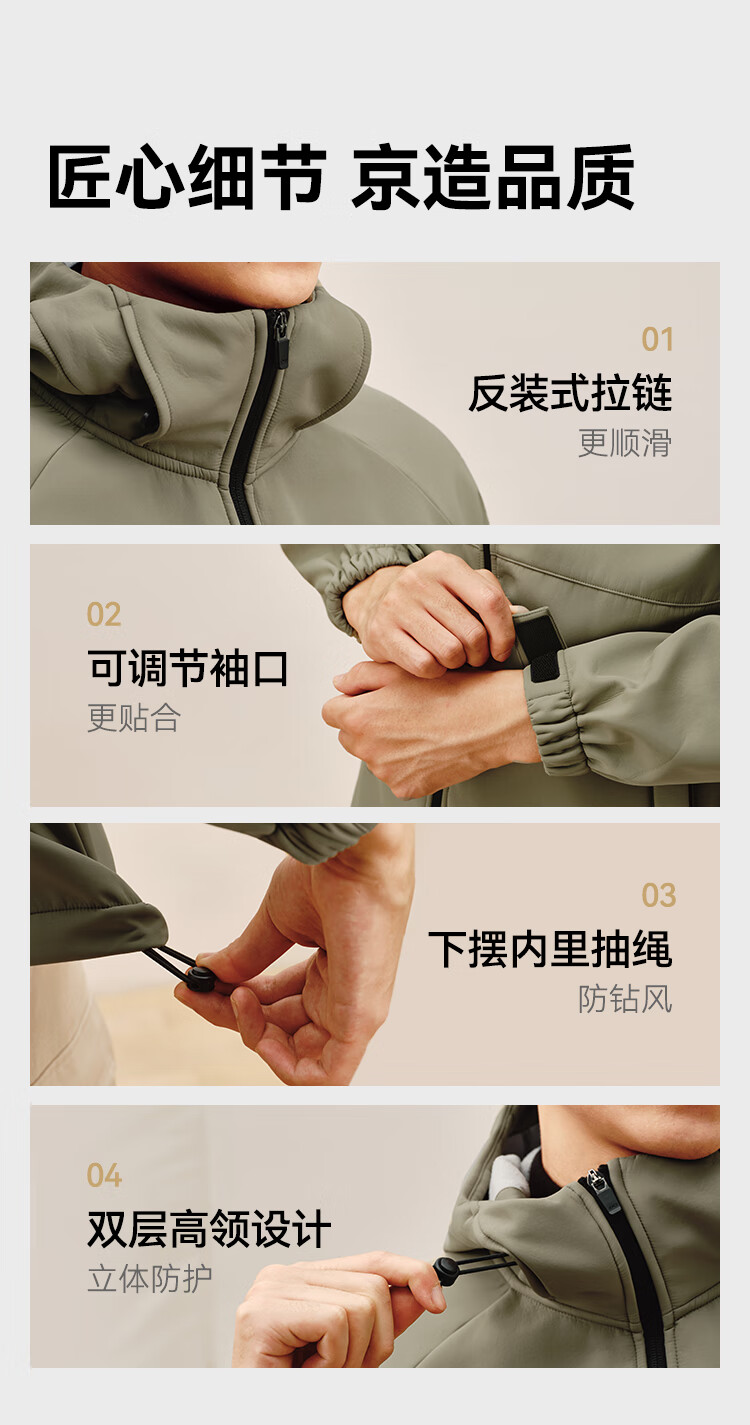 匠心细节 京造品质

01
反装式拉链
更顺滑

02
可调节袖口
更贴合

03
下摆内里抽绳
防钻风

04
双层高领设计
立体防护