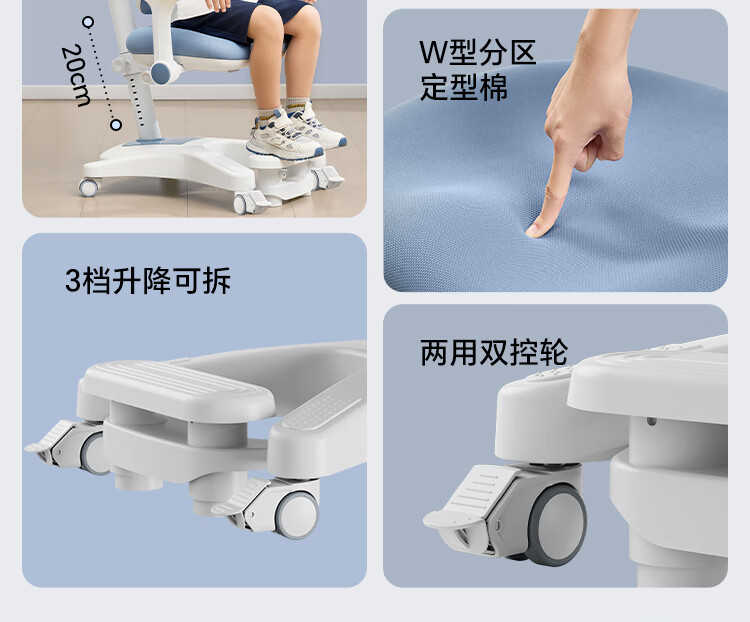 20cm

W型分区
定型棉

3档升降可拆

两用双控轮