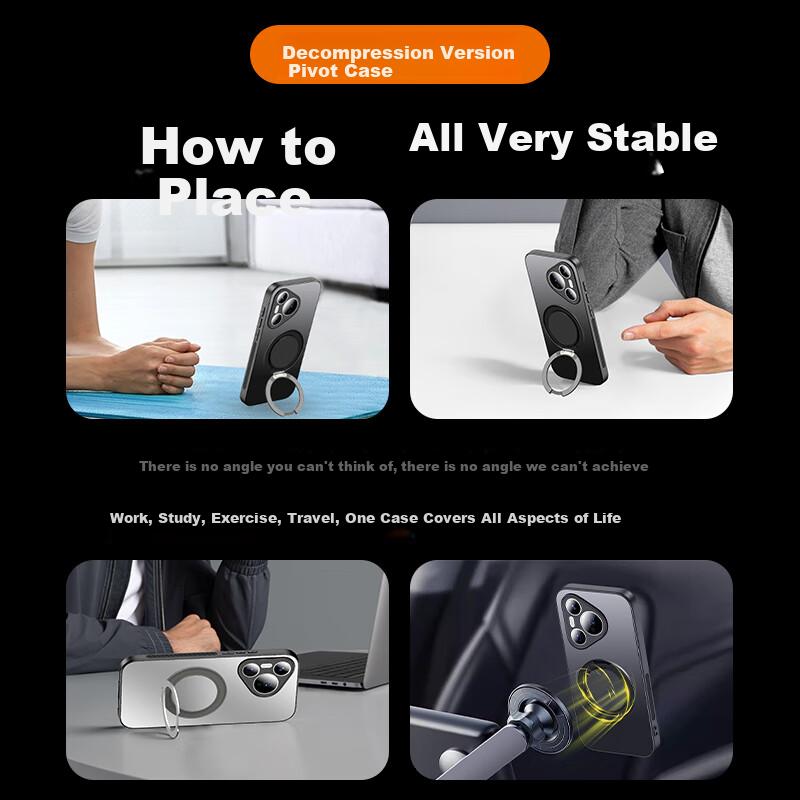 Decompression Version
Pivot Case

How to Place

All Very Stable

There is no angle you can't think of, there is no angle we can't achieve

Work, Study, Exercise, Travel, One Case Covers All Aspects of Life