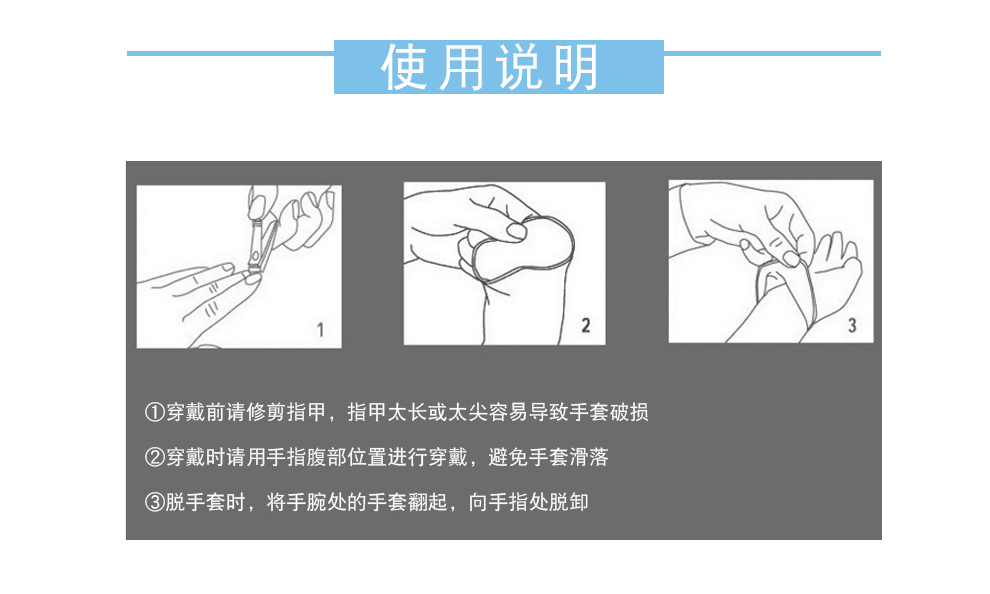 使用说明

1

2

3

①穿戴前请修剪指甲，指甲太长或太尖容易导致手套破损

②穿戴时请用手指腹部位置进行穿戴，避免手套滑落

③脱手套时，将手腕处的手套翻起，向手指处脱卸