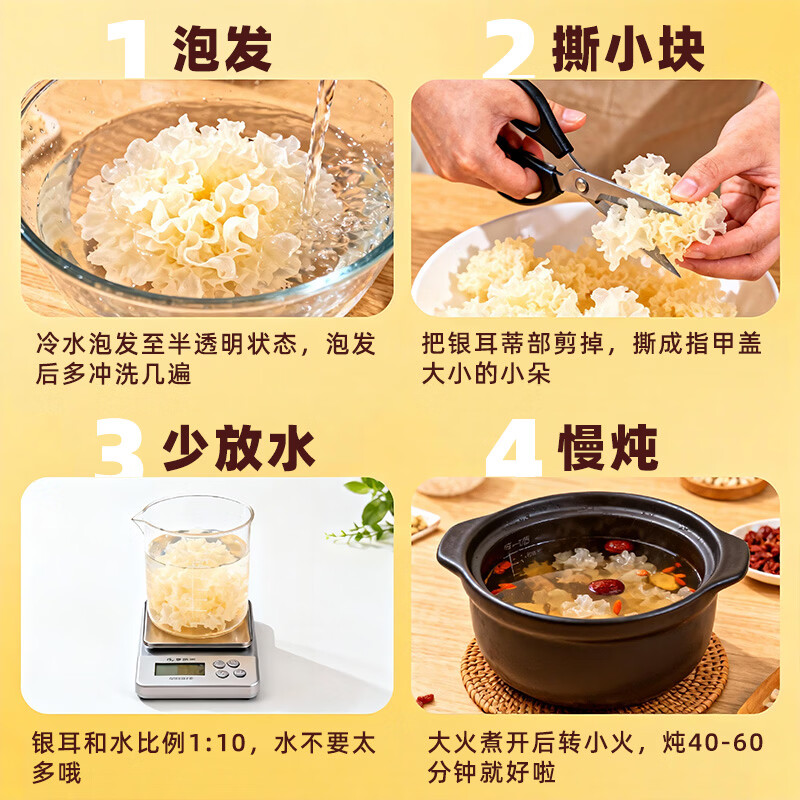 1 泡发

冷水泡发至半透明状态，泡发后多冲洗几遍

2 撕小块

把银耳蒂部剪掉，撕成指甲盖大小的小朵

3 少放水

银耳和水比例1:10，水不要太多哦

4 慢炖

大火煮开后转小火，炖40-60分钟就好啦