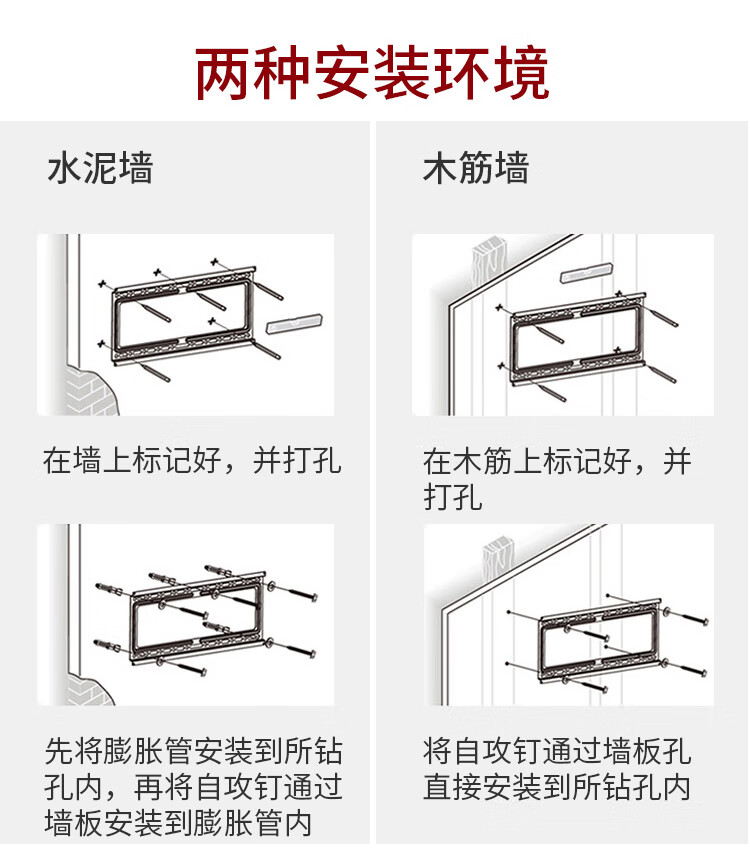 两种安装环境

水泥墙

在墙上标记好，并打孔

先将膨胀管安装到所钻孔内，再将自攻钉通过墙板安装到膨胀管内

木筋墙

在木筋上标记好，并打孔

将自攻钉通过墙板孔直接安装到所钻孔内