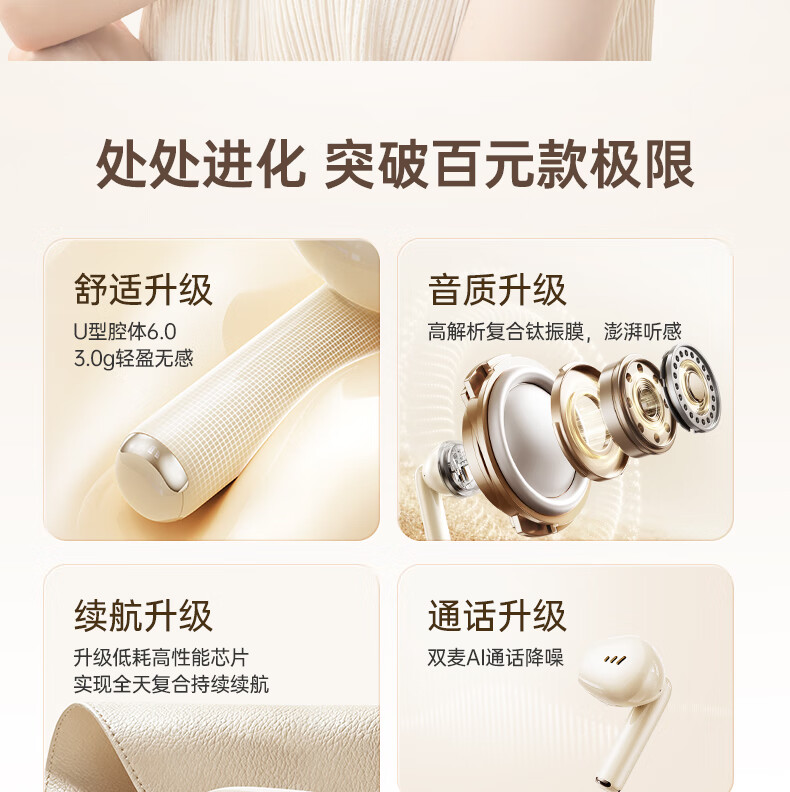 处处进化 突破百元款极限

舒适升级
U型腔体6.0
3.0g轻盈无感

音质升级
高解析复合钛振膜，澎湃听感

续航升级
升级低耗高性能芯片
实现全天复合持续续航

通话升级
双麦AI通话降噪