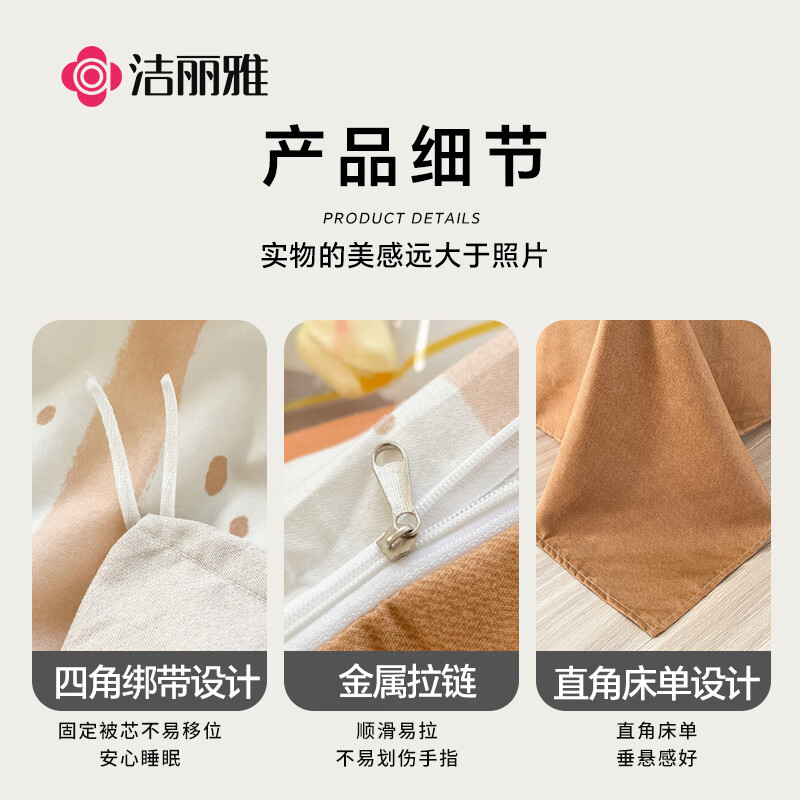 洁丽雅

产品细节

PRODUCT DETAILS

实物的美感远大于照片

四角绑带设计

固定被芯不易移位
安心睡眠

金属拉链

顺滑易拉
不易划伤手指

直角床单设计

直角床单
垂悬感好