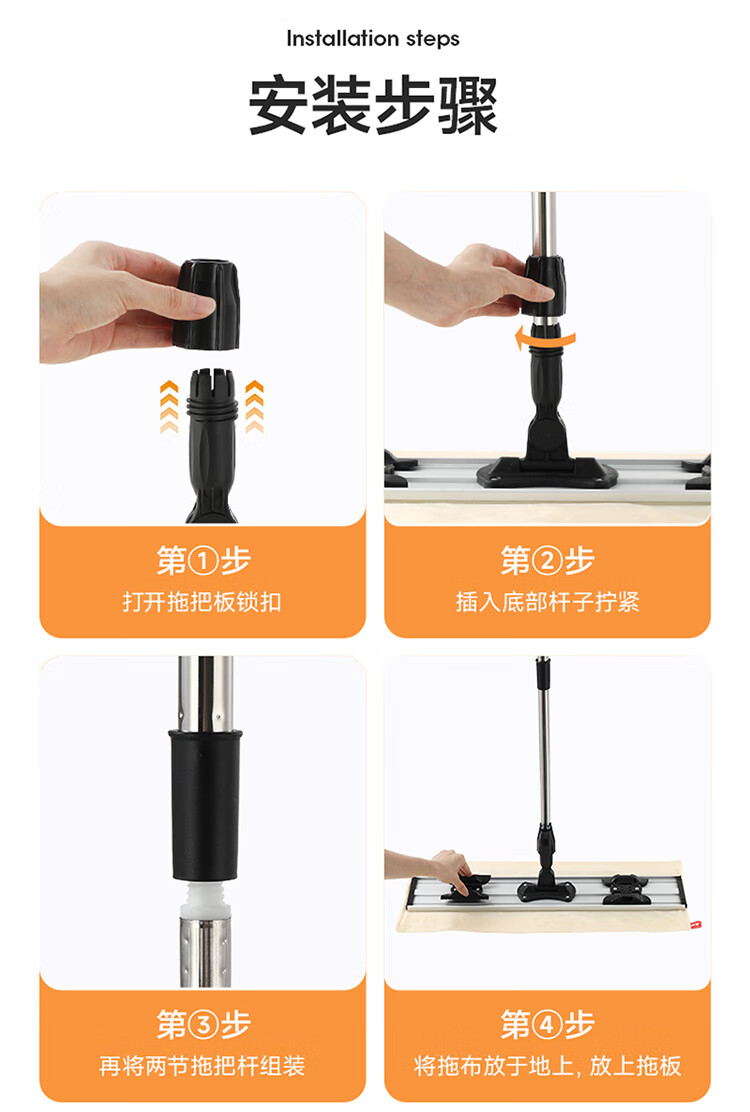 Installation steps

安装步骤

第①步
打开拖把板锁扣

第②步
插入底部杆子拧紧

第③步
再将两节拖把杆组装

第④步
将拖布放于地上，放上拖板