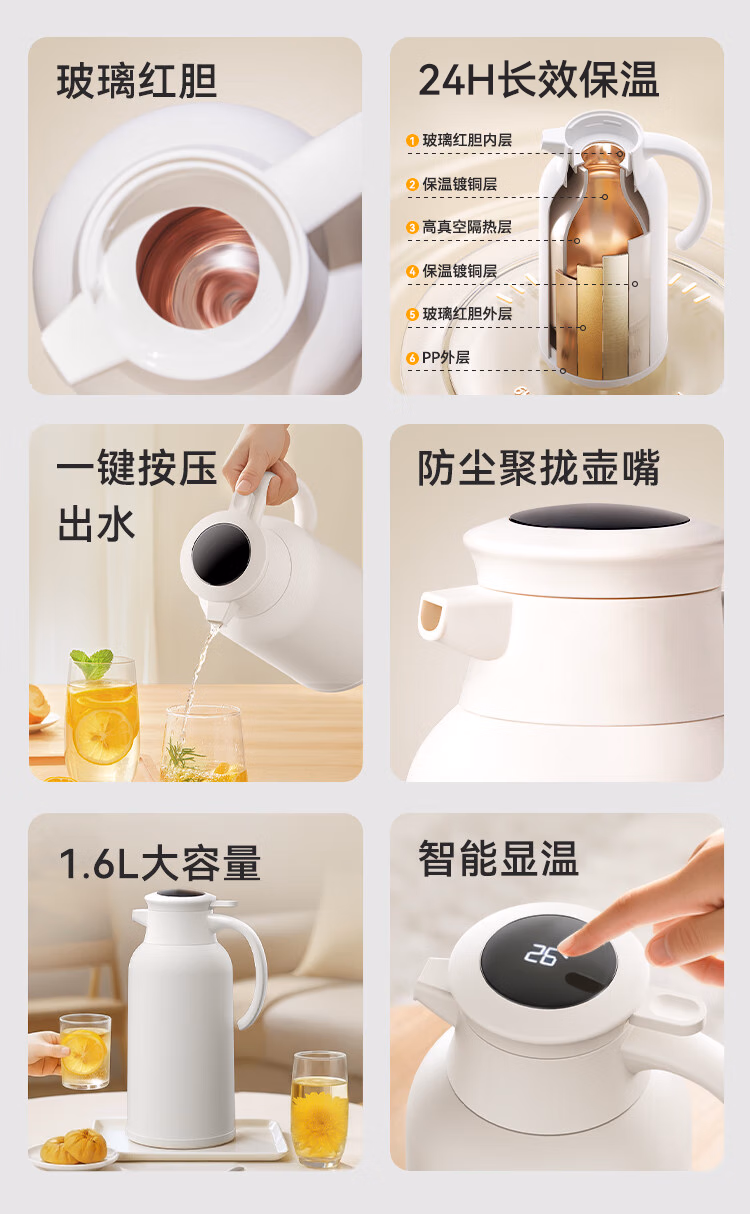 玻璃红胆

24H长效保温

1 玻璃红胆内层
2 保温镀铜层
3 高真空隔热层
4 保温镀铜层
5 玻璃红胆外层
6 PP外层

一键按压出水

防尘聚拢壶嘴

1.6L大容量

智能显温

26