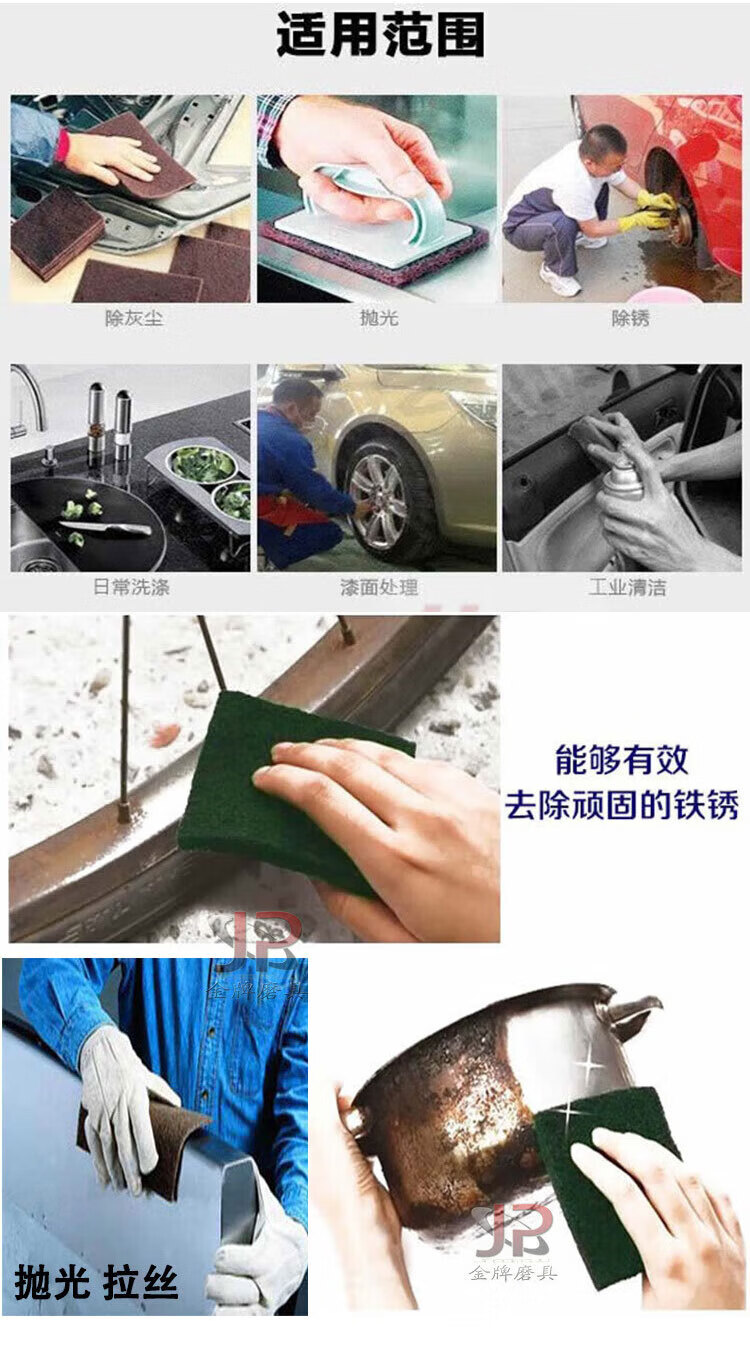 适用范围

除灰尘

抛光

除锈

日常洗涤

漆面处理

工业清洁

能够有效
去除顽固的铁锈

JB
金牌磨具

抛光 拉丝

JB
金牌磨具