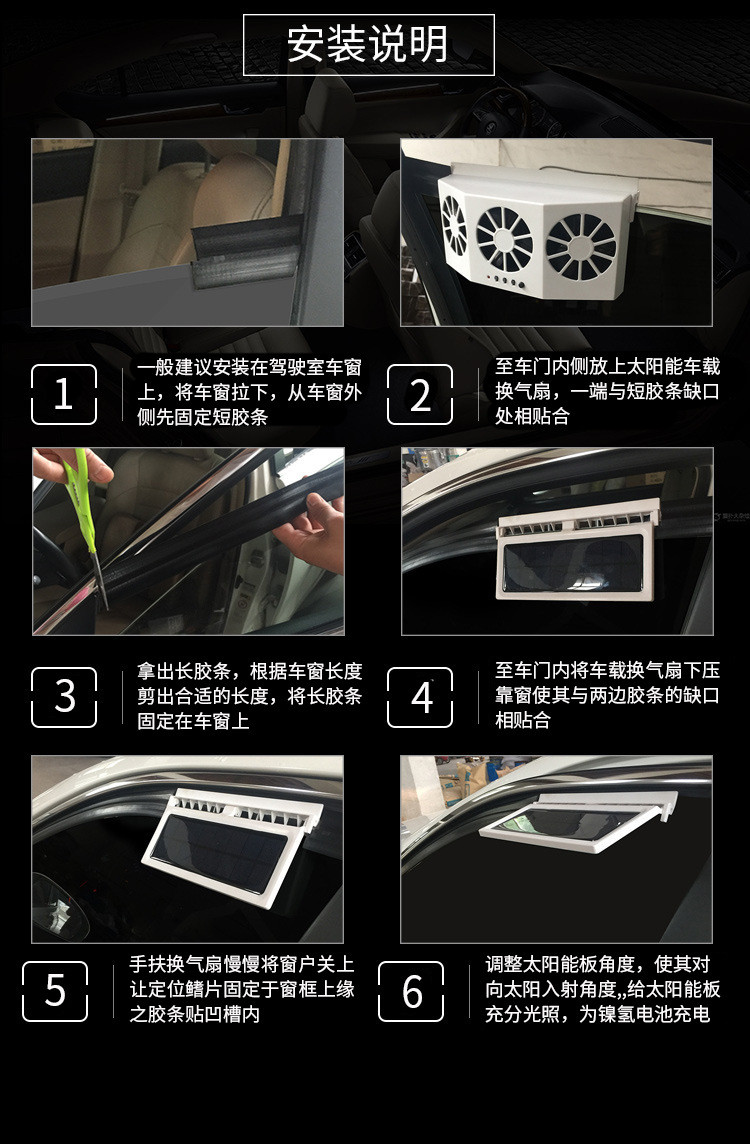 安装说明

1
一般建议安装在驾驶室车窗上，将车窗拉下，从车窗外侧先固定短胶条

2
至车门内侧放上太阳能车载换气扇，一端与短胶条缺口处相贴合

3
拿出长胶条，根据车窗长度剪出合适的长度，将长胶条固定在车窗上

4
至车门内将车载换气扇下压靠窗使其与两边胶条的缺口相贴合

5
手扶换气扇慢慢将窗户关上让定位鳍片固定于窗框上缘之胶条贴凹槽内

6
调整太阳能板角度，使其对向太阳入射角度,,给太阳能板充分光照，为镍氢电池充电