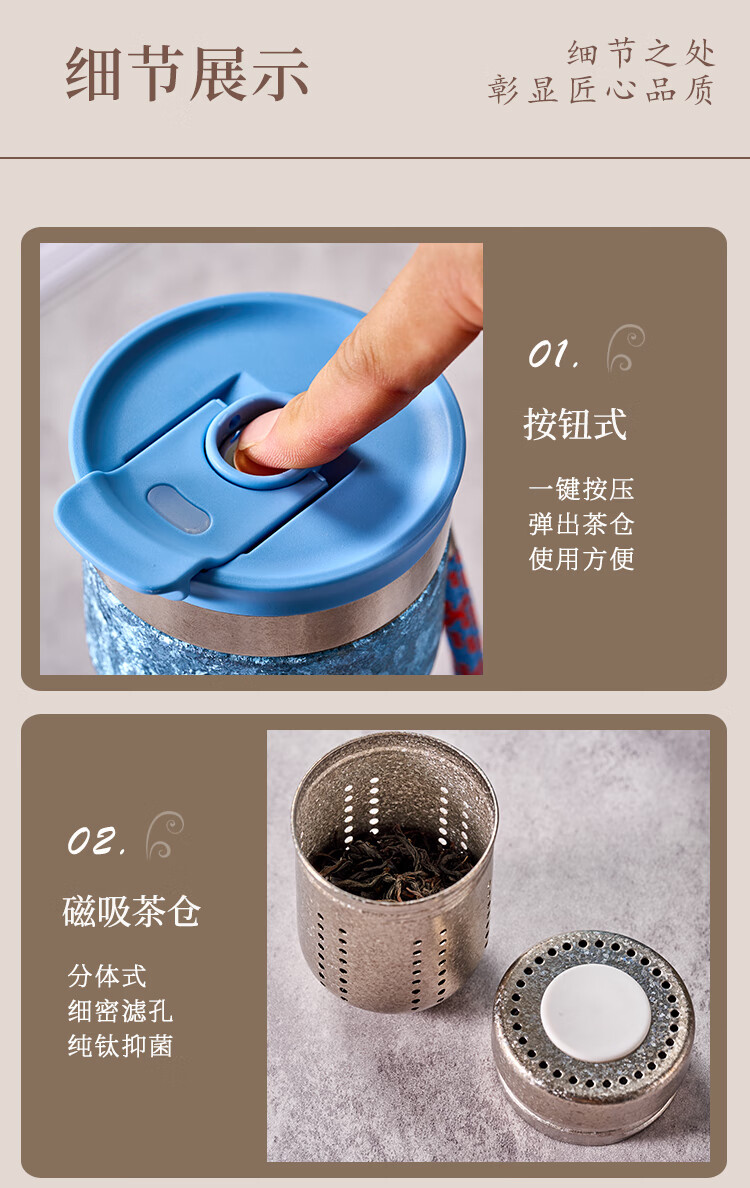 细节展示

细节之处
彰显匠心品质

01.

按钮式

一键按压
弹出茶仓
使用方便

02.

磁吸茶仓

分体式
细密滤孔
纯钛抑菌