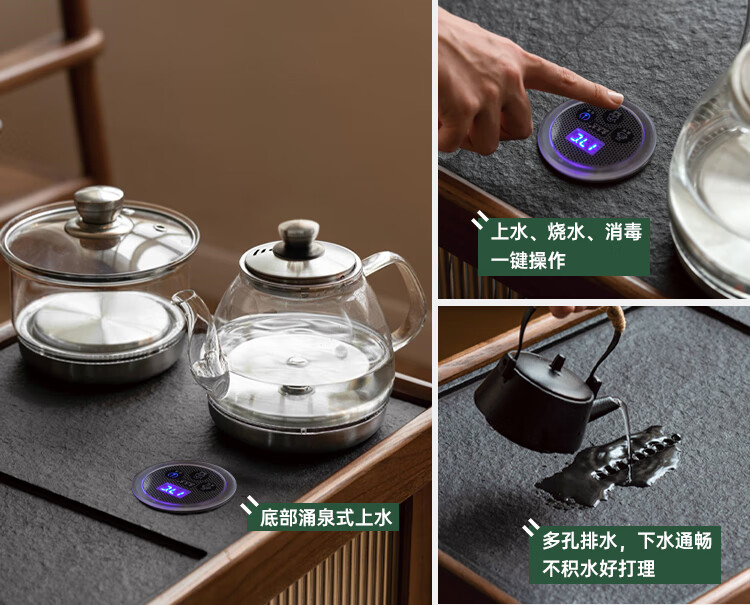 底部涌泉式上水

上水、烧水、消毒
一键操作

多孔排水，下水通畅
不积水好打理