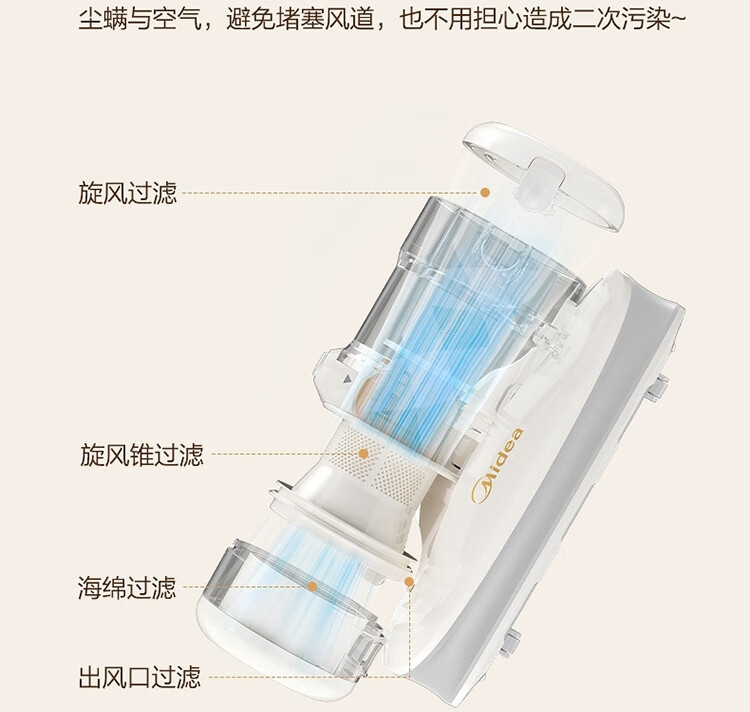 尘螨与空气，避免堵塞风道，也不用担心造成二次污染~

旋风过滤

旋风锥过滤

Midea

海绵过滤

出风口过滤