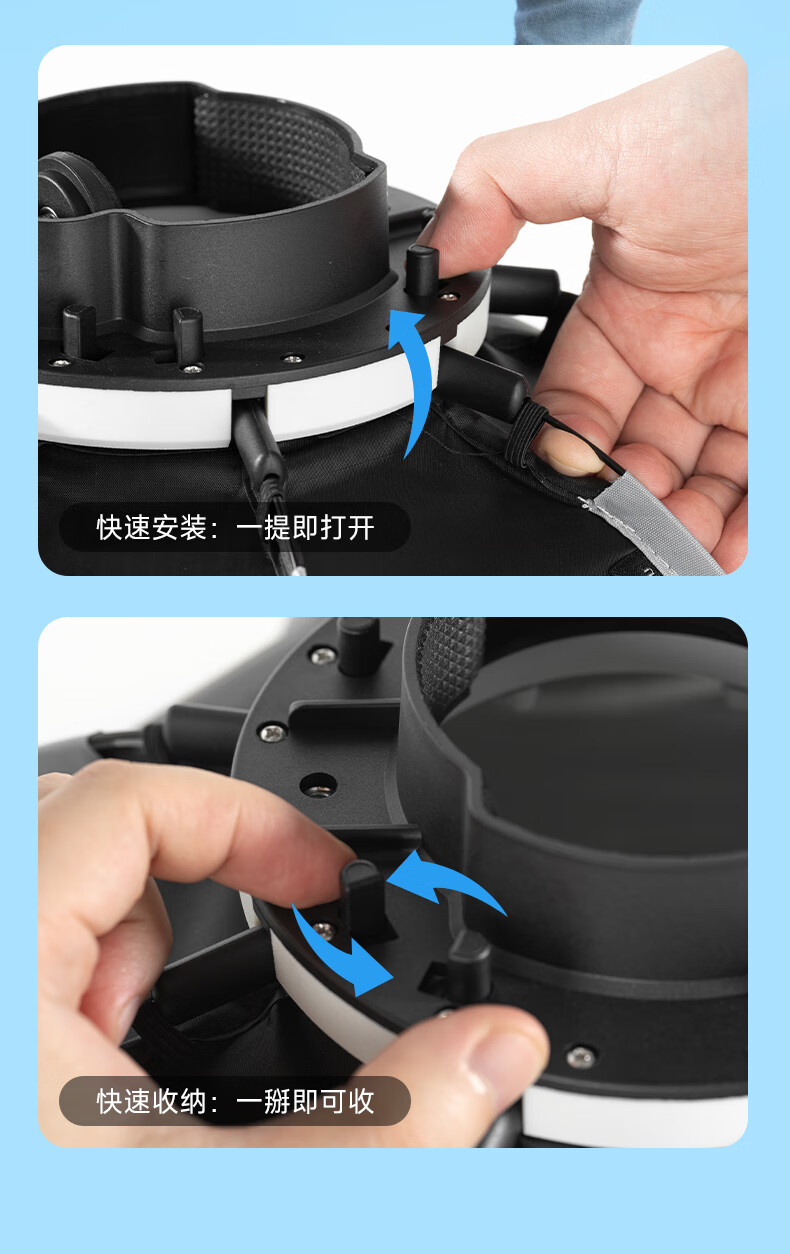 快速安装：一提即打开

快速收纳：一掰即可收