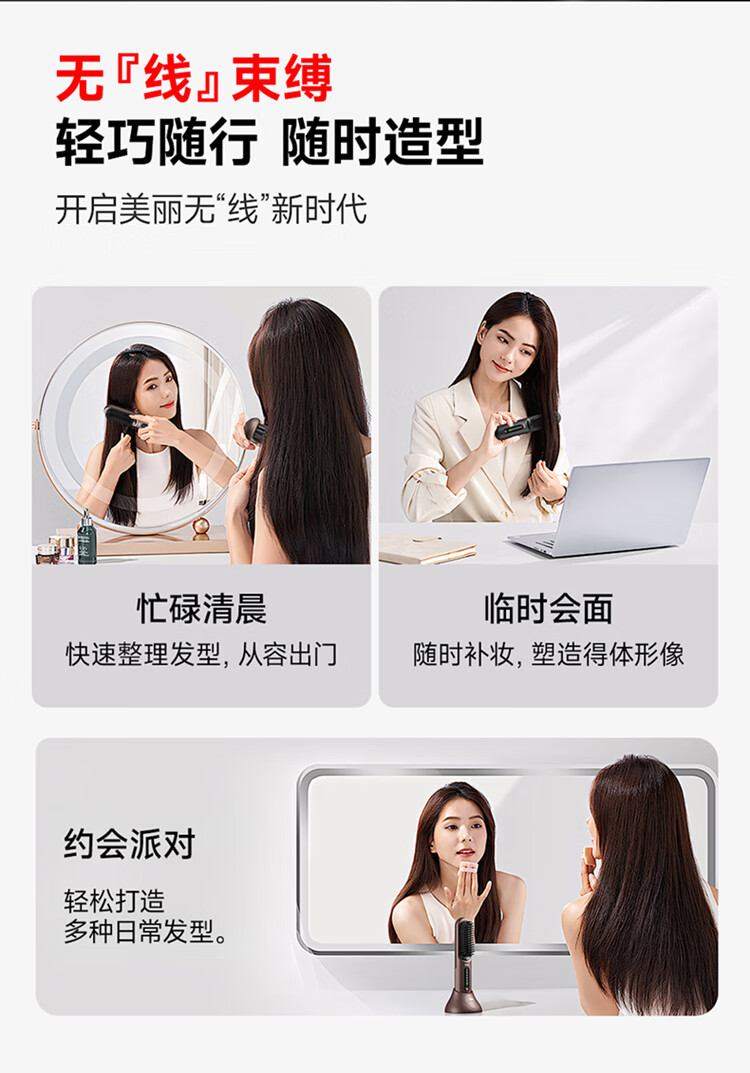 无『线』束缚
轻巧随行 随时造型

开启美丽无“线”新时代

忙碌清晨
快速整理发型，从容出门

临时会面
随时补妆，塑造得体形像

约会派对

轻松打造
多种日常发型。