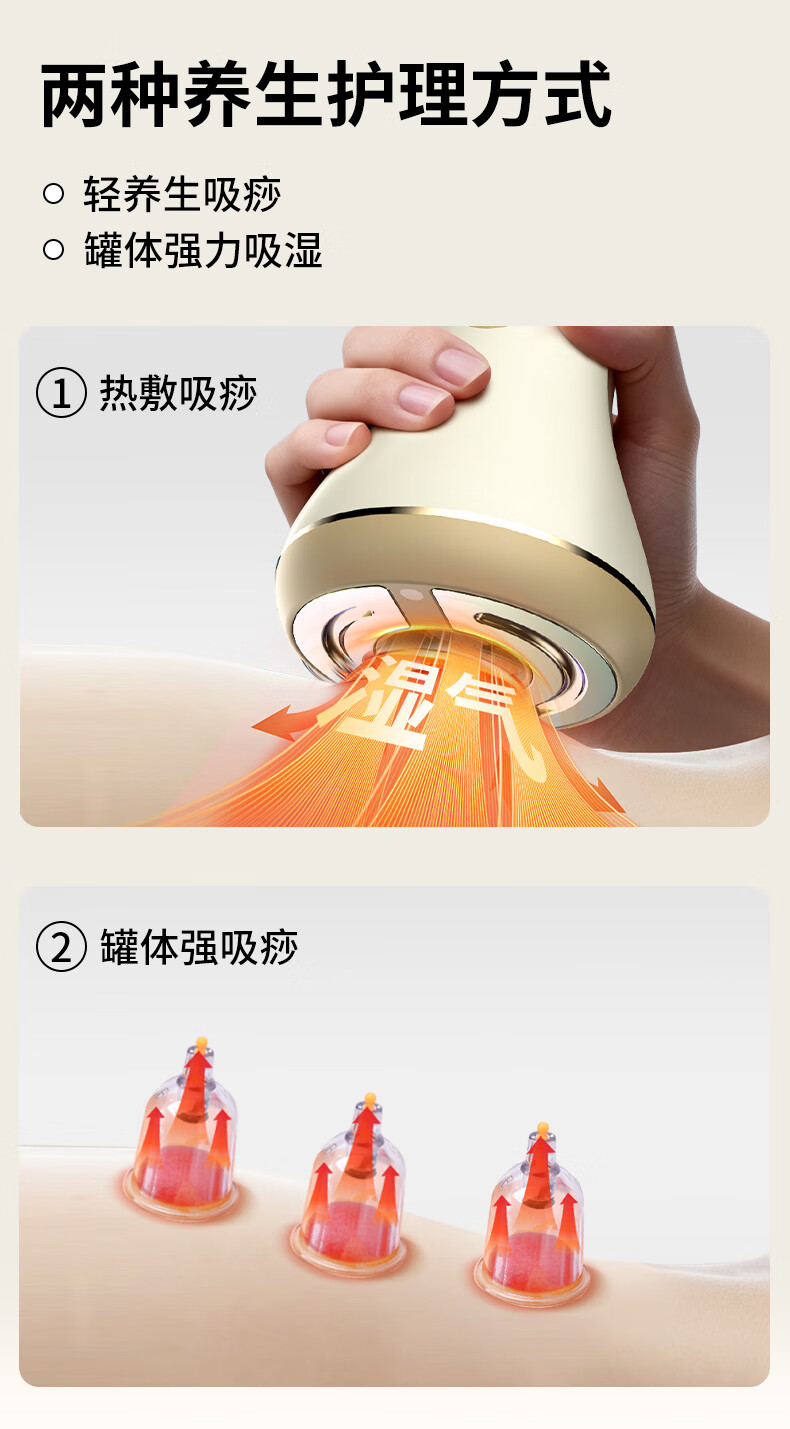 两种养生护理方式

○ 轻养生吸痧
○ 罐体强力吸湿

① 热敷吸痧

湿气

② 罐体强吸痧