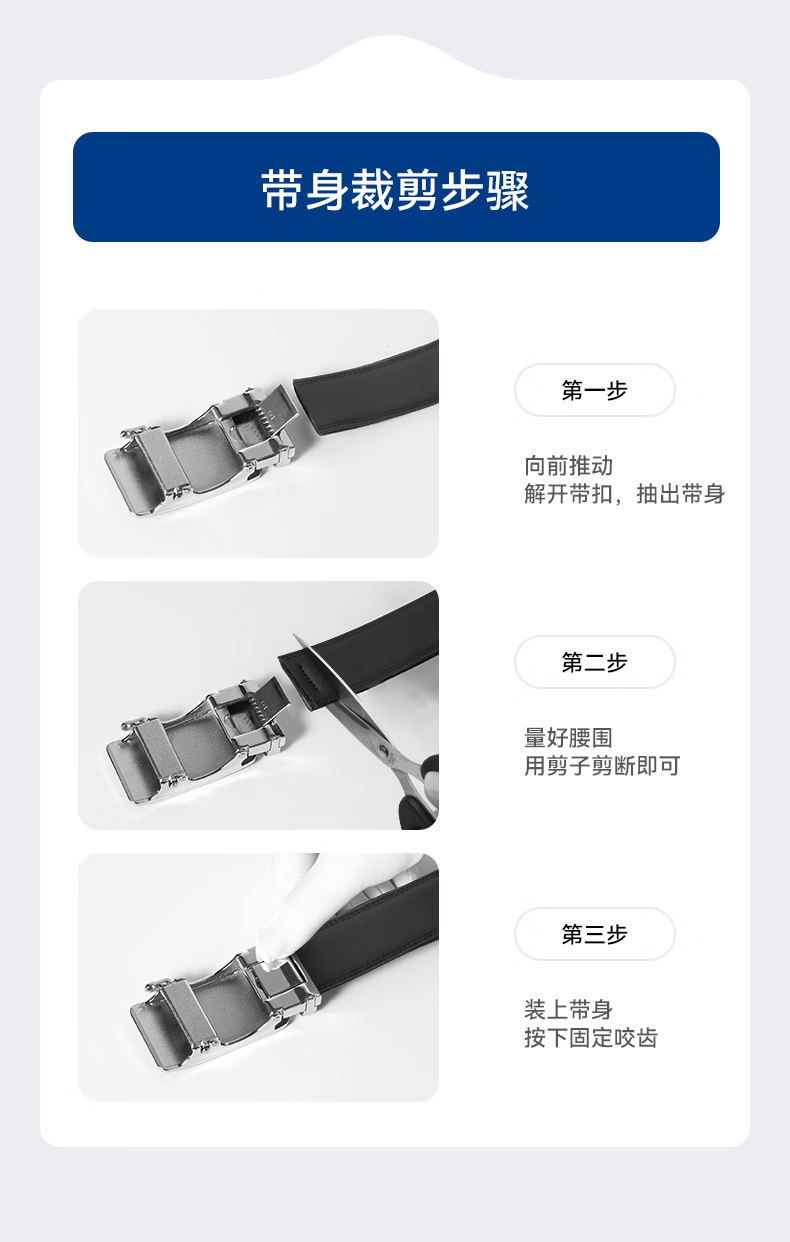 带身裁剪步骤

第一步

向前推动
解开带扣，抽出带身

第二步

量好腰围
用剪子剪断即可

第三步

装上带身
按下固定咬齿