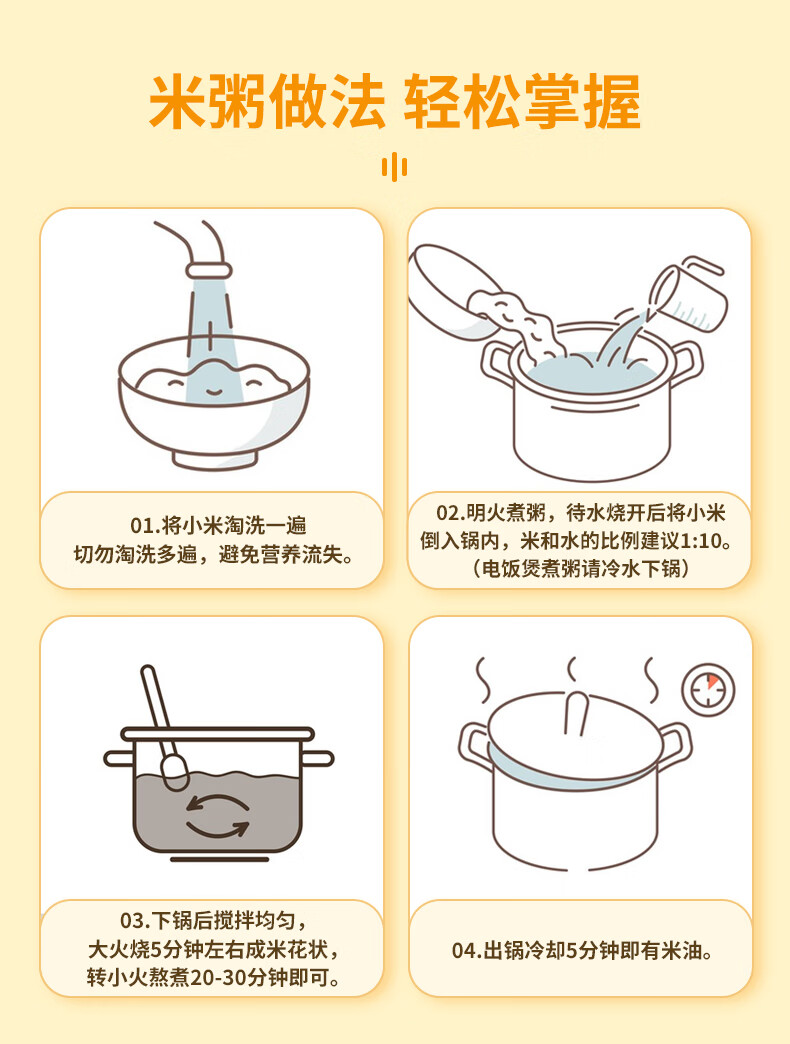 米粥做法 轻松掌握

01.将小米淘洗一遍
切勿淘洗多遍，避免营养流失。

02.明火煮粥，待水烧开后将小米倒入锅内，米和水的比例建议1:10。
（电饭煲煮粥请冷水下锅）

03.下锅后搅拌均匀，
大火烧5分钟左右成米花状，
转小火熬煮20-30分钟即可。

04.出锅冷却5分钟即有米油。