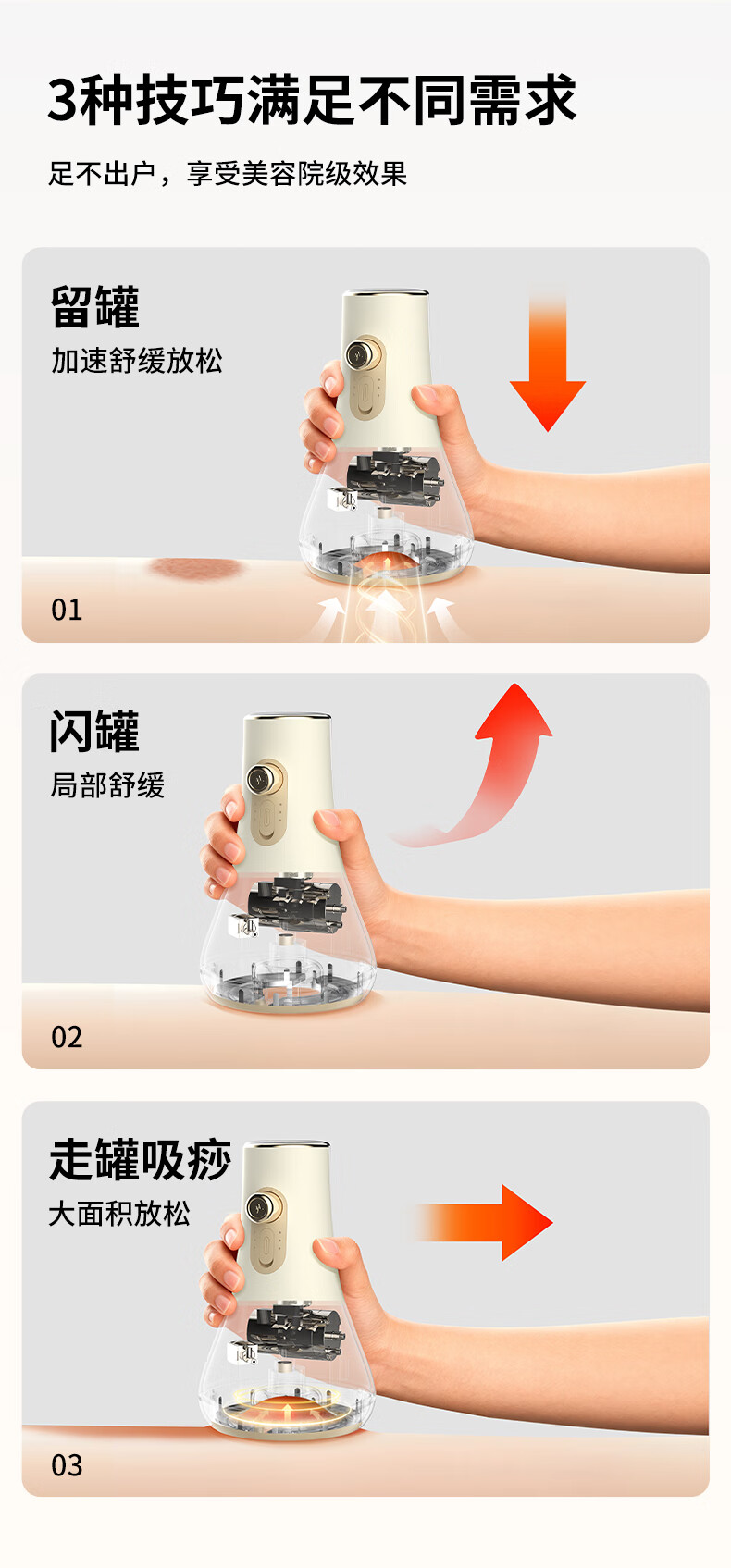 3种技巧满足不同需求

足不出户，享受美容院级效果

留罐

加速舒缓放松

01

闪罐

局部舒缓

02

走罐吸痧

大面积放松

03