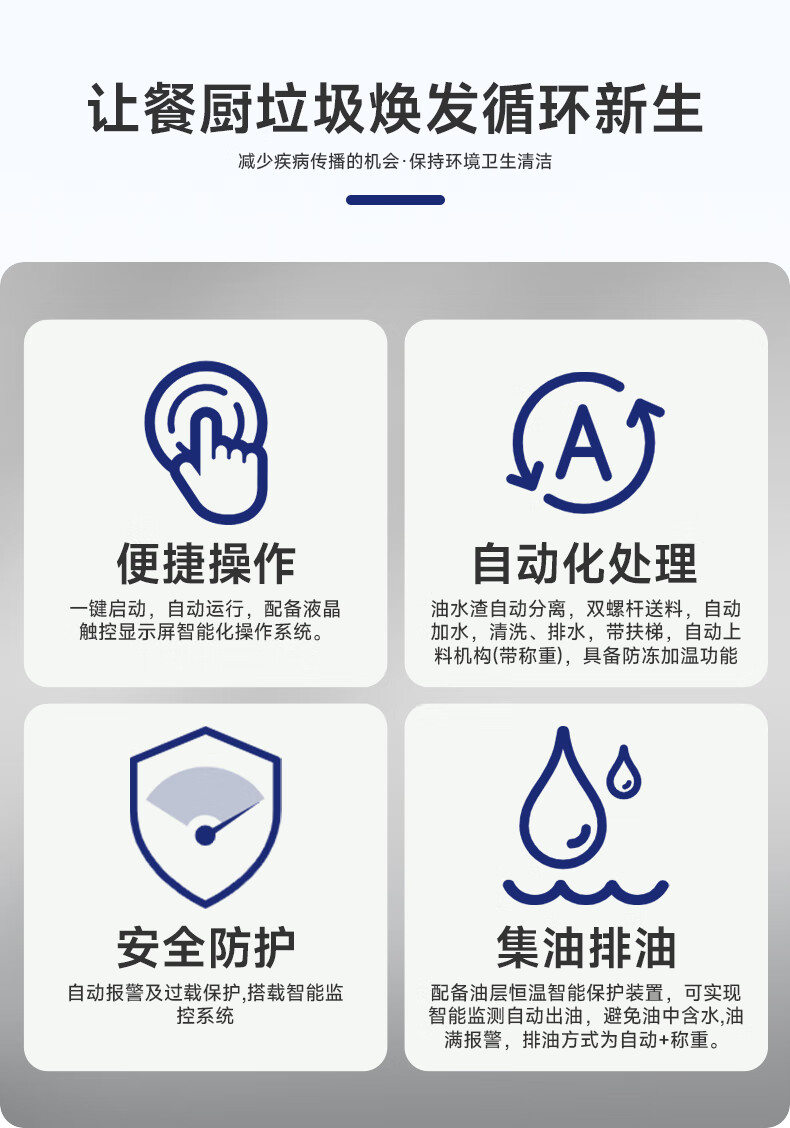 让餐厨垃圾焕发循环新生

减少疾病传播的机会·保持环境卫生清洁

便捷操作

一键启动，自动运行，配备液晶触控显示屏智能化操作系统。

自动化处理

油水渣自动分离，双螺杆送料，自动加水，清洗、排水，带扶梯，自动上料机构(带称重)，具备防冻加温功能

安全防护

自动报警及过载保护,搭载智能监控系统

集油排油

配备油层恒温智能保护装置，可实现智能监测自动出油，避免油中含水,油满报警，排油方式为自动+称重。