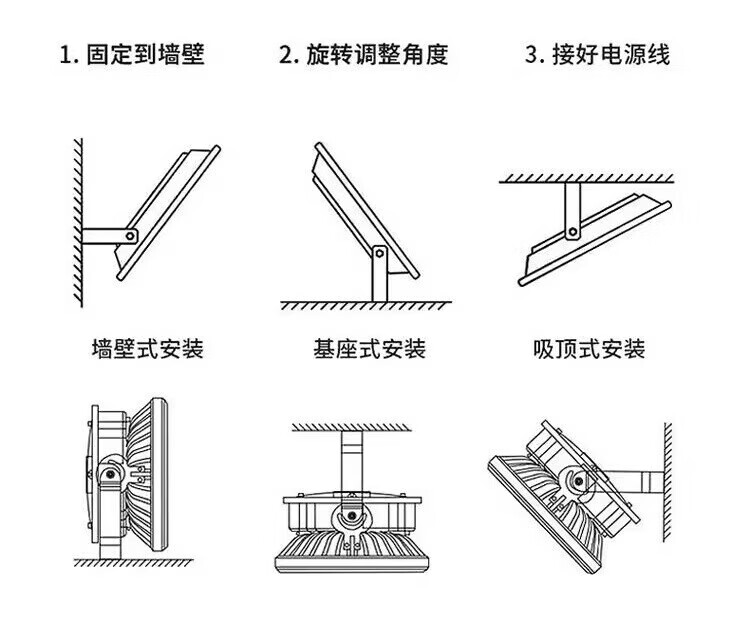 1. 固定到墙壁

2. 旋转调整角度

3. 接好电源线

墙壁式安装

基座式安装

吸顶式安装