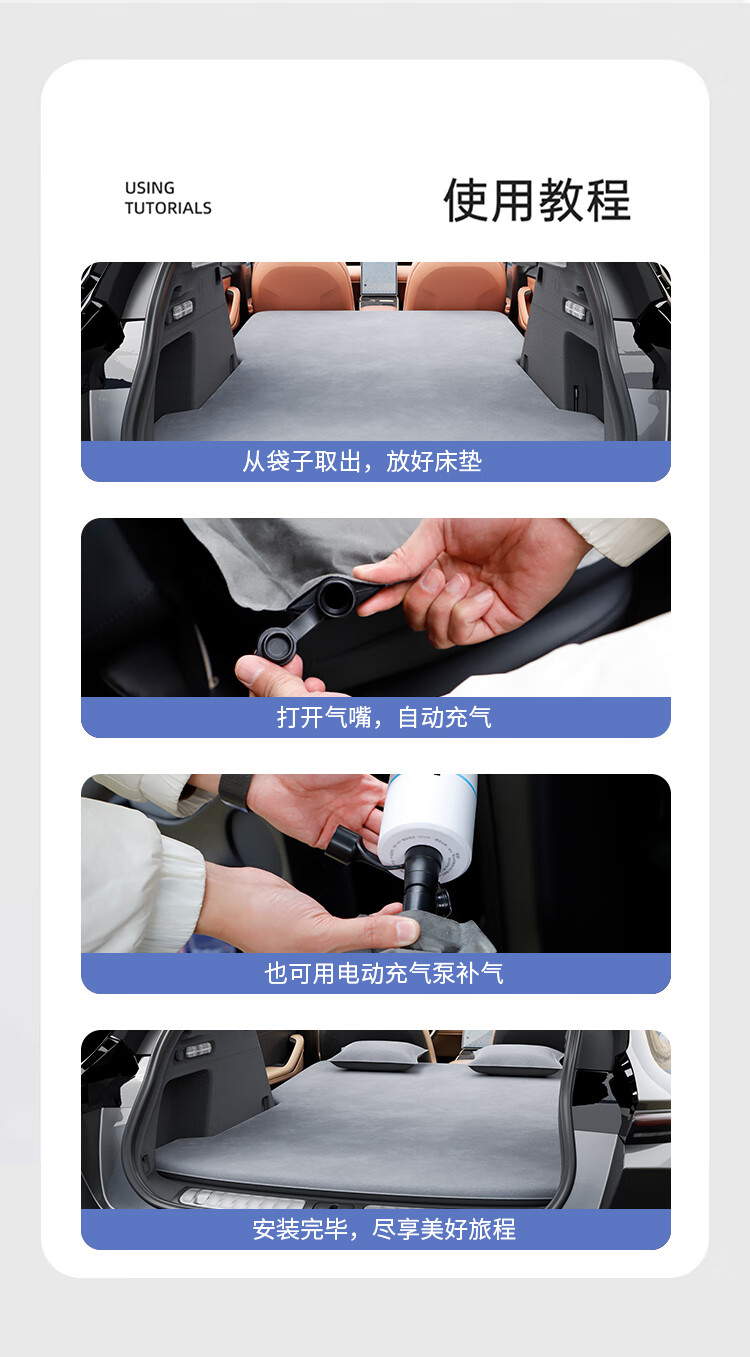 USING
TUTORIALS

使用教程

从袋子取出，放好床垫

打开气嘴，自动充气

也可用电动充气泵补气

安装完毕，尽享美好旅程