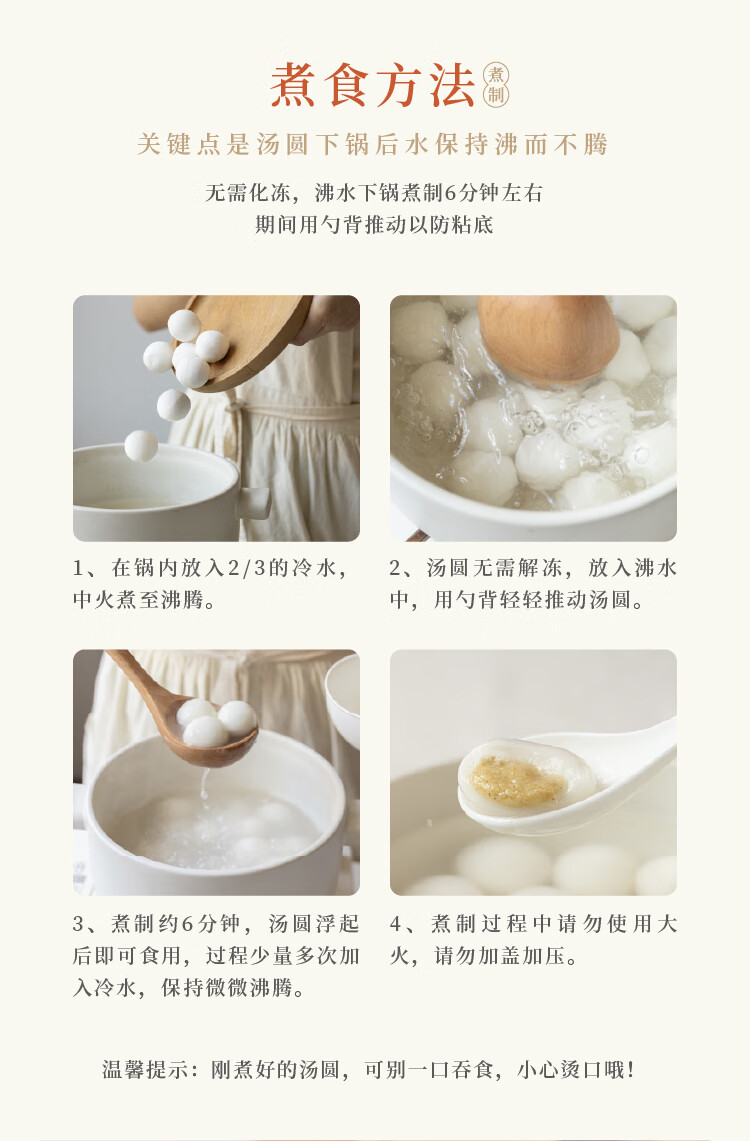 煮食方法 煮制

关键点是汤圆下锅后水保持沸而不腾

无需化冻，沸水下锅煮制6分钟左右
期间用勺背推动以防粘底

1、在锅内放入2/3的冷水，中火煮至沸腾。

2、汤圆无需解冻，放入沸水中，用勺背轻轻推动汤圆。

3、煮制约6分钟，汤圆浮起后即可食用，过程少量多次加入冷水，保持微微沸腾。

4、煮制过程中请勿使用大火，请勿加盖加压。

温馨提示：刚煮好的汤圆，可别一口吞食，小心烫口哦！